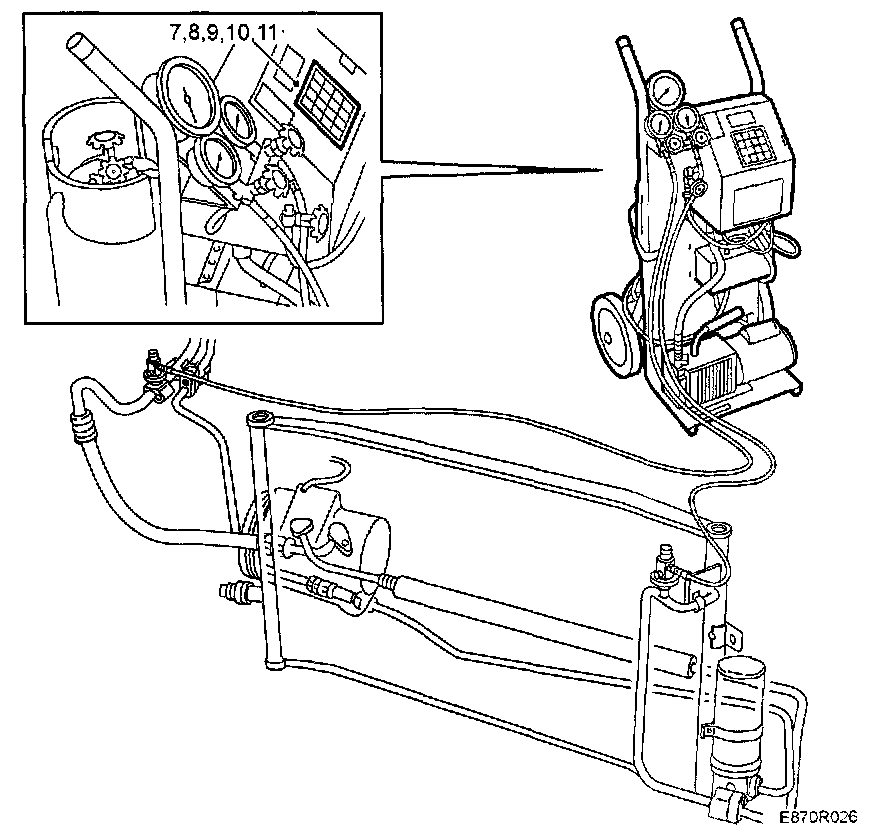 7,8,9,10,11

E870R026