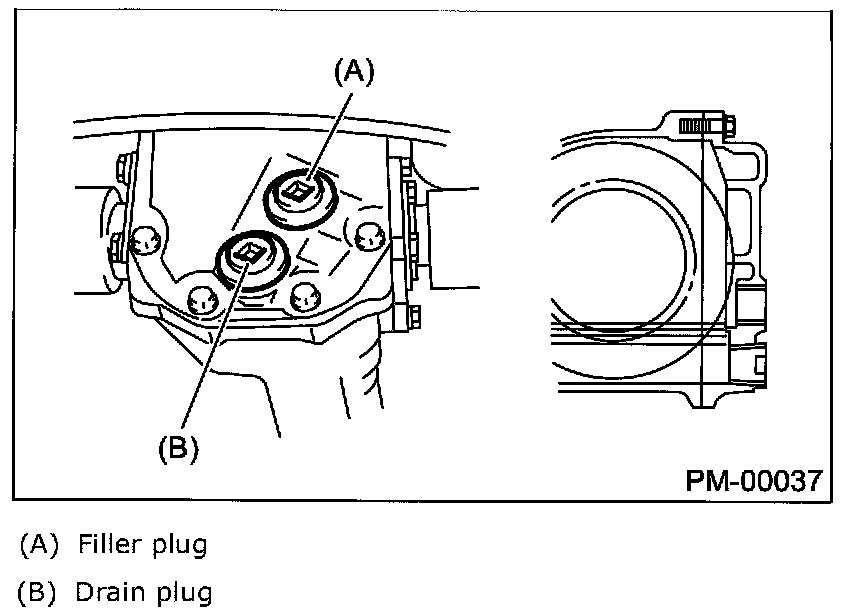 (A)

(B)

PM-00037

(A) Filler plug

(B) Drain plug