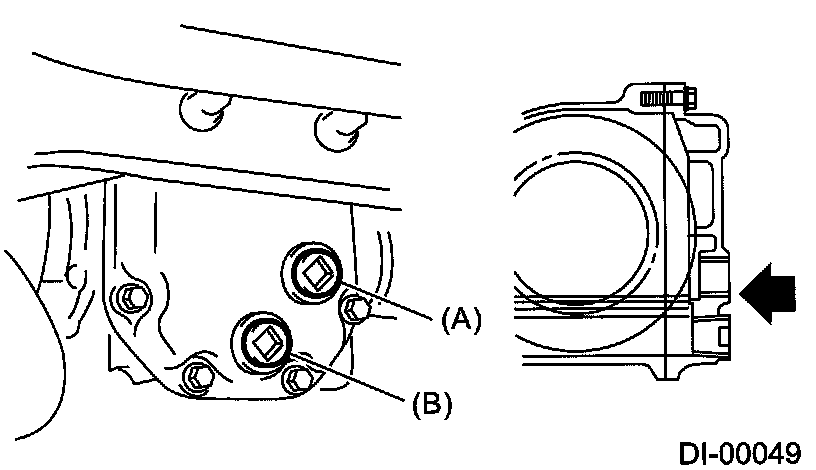 (A)
(B)
DI-00049