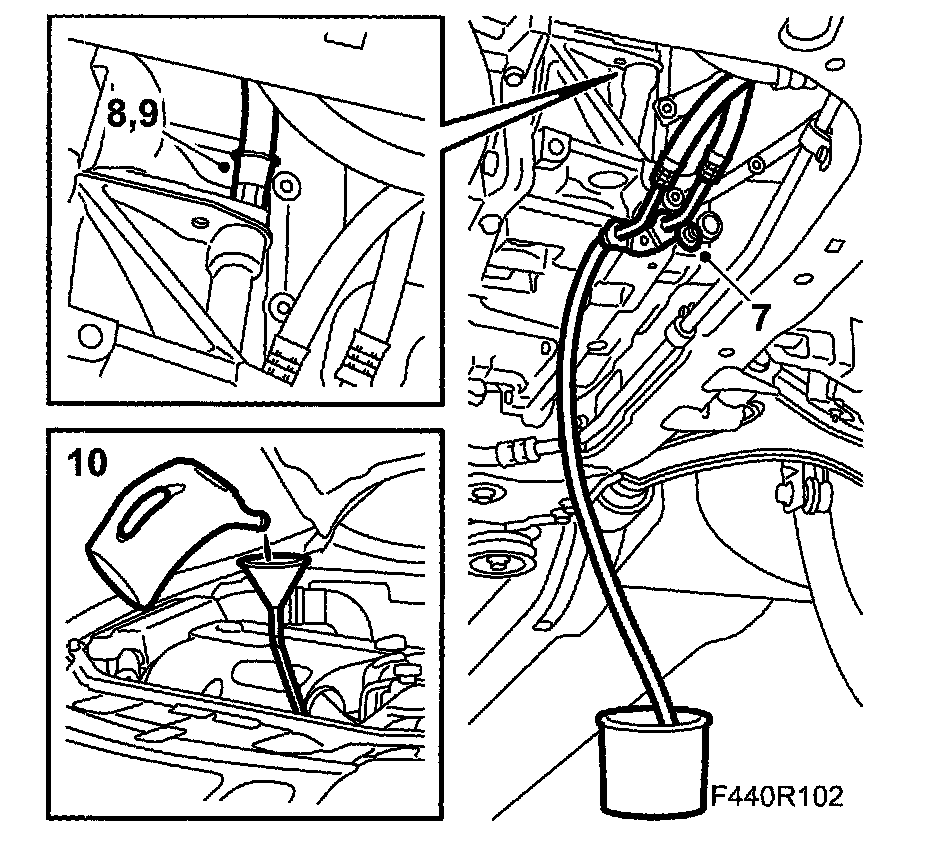 8,9

7

10

F440R102