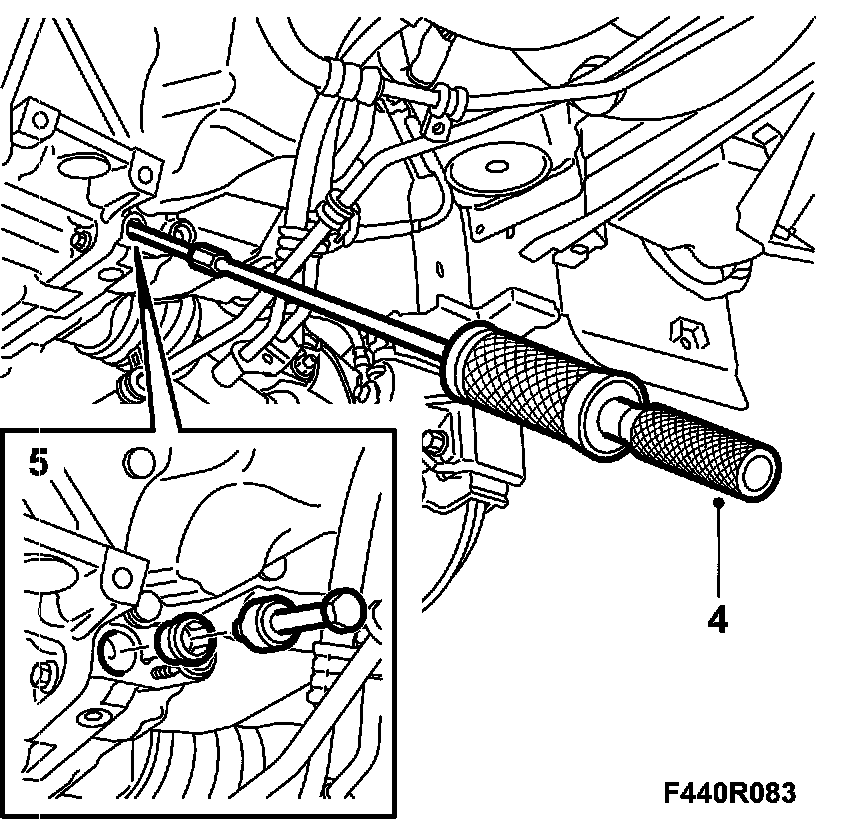 5

4

F440R083