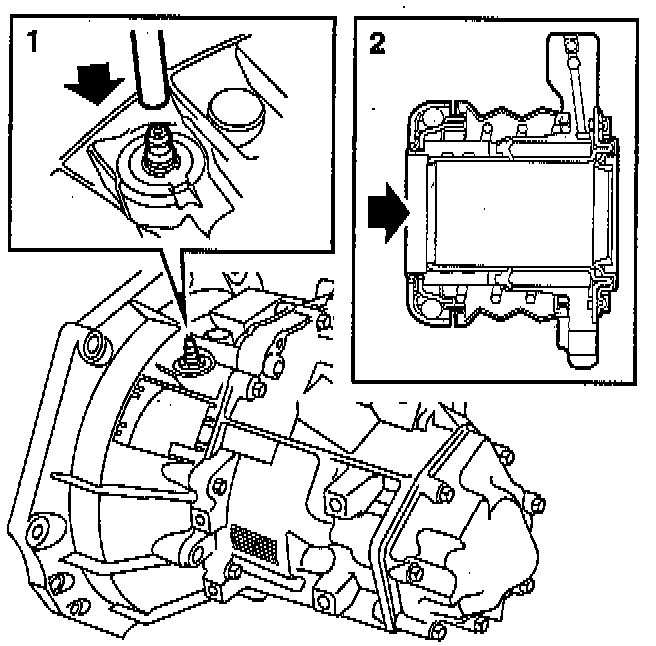 1

2