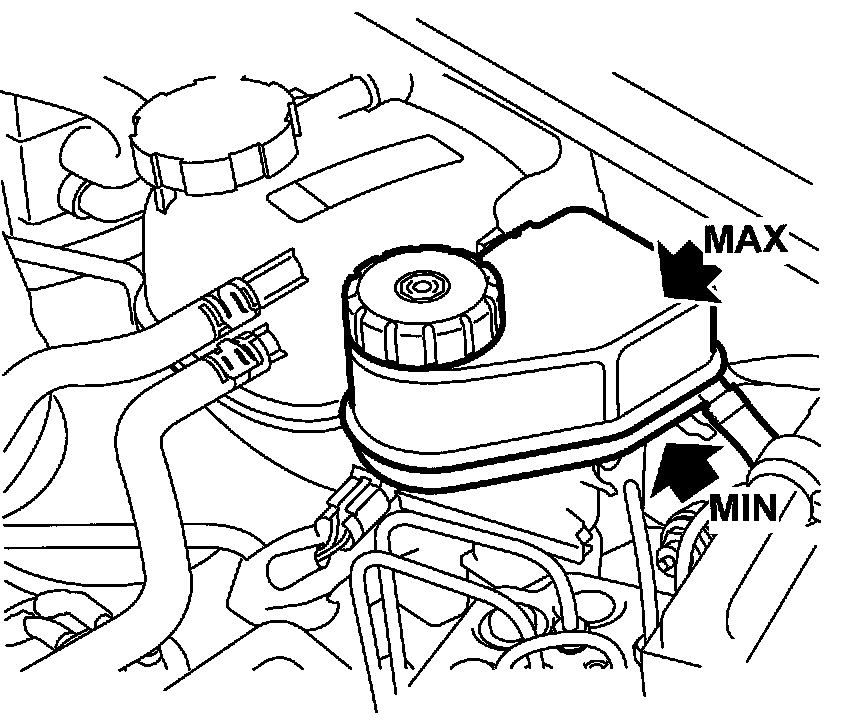 MAX
MIN