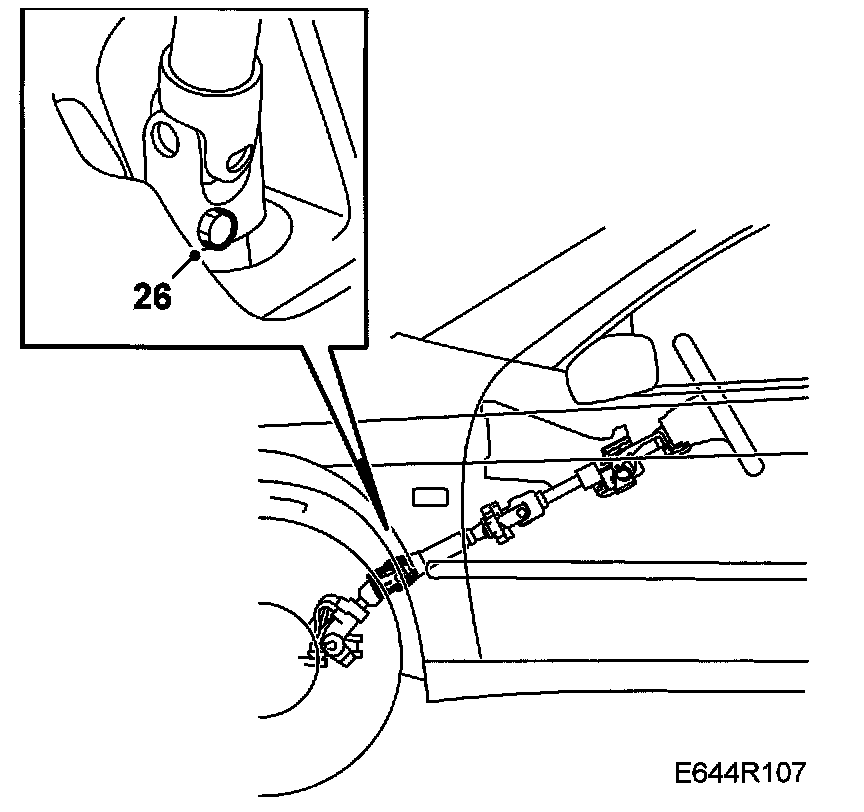 26

E644R107