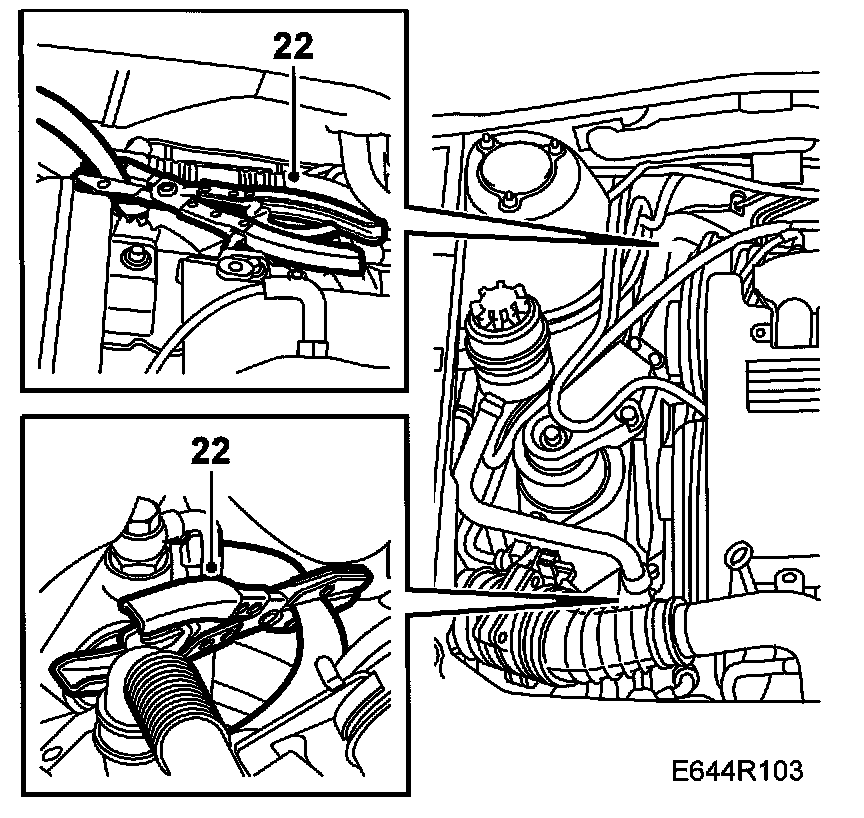 22

22

E644R103