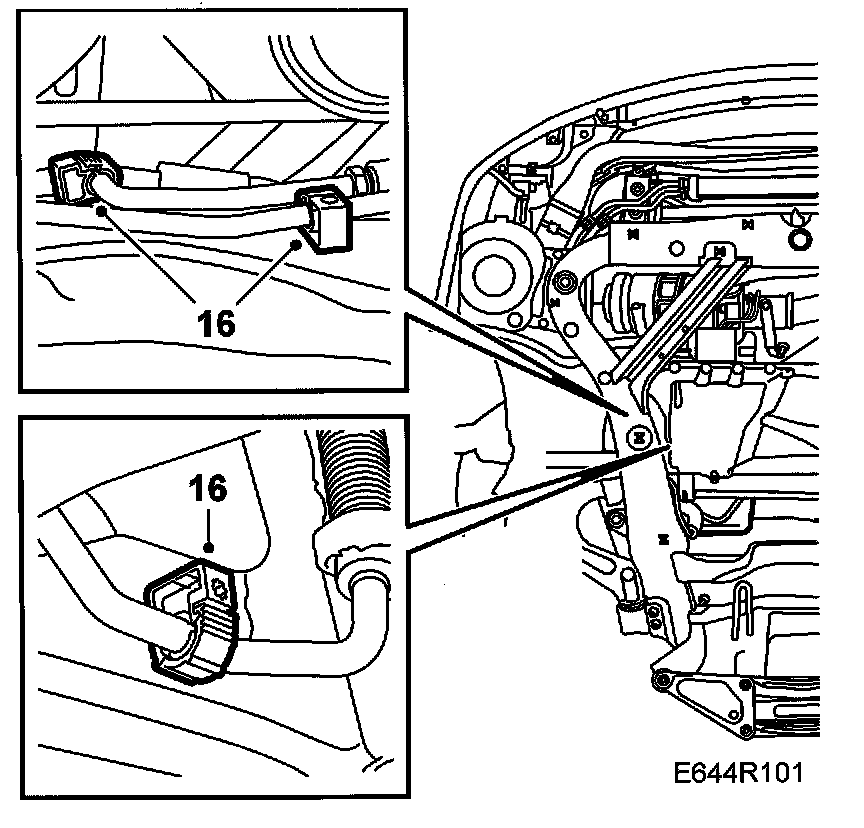 16

16

E644R101