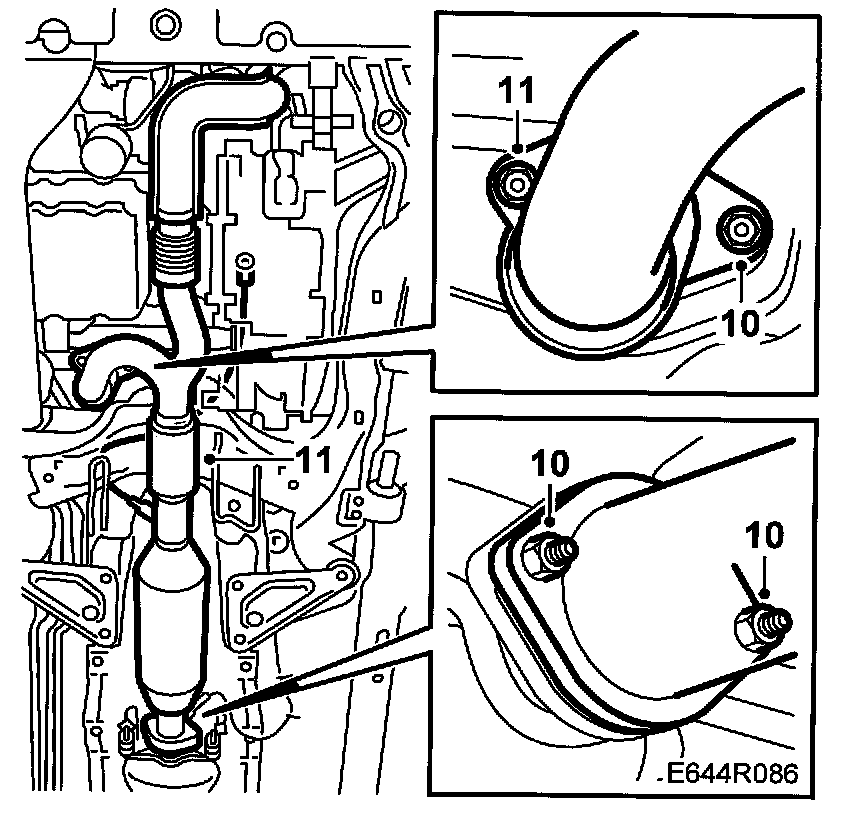 11
10
11
10
10
E644R086