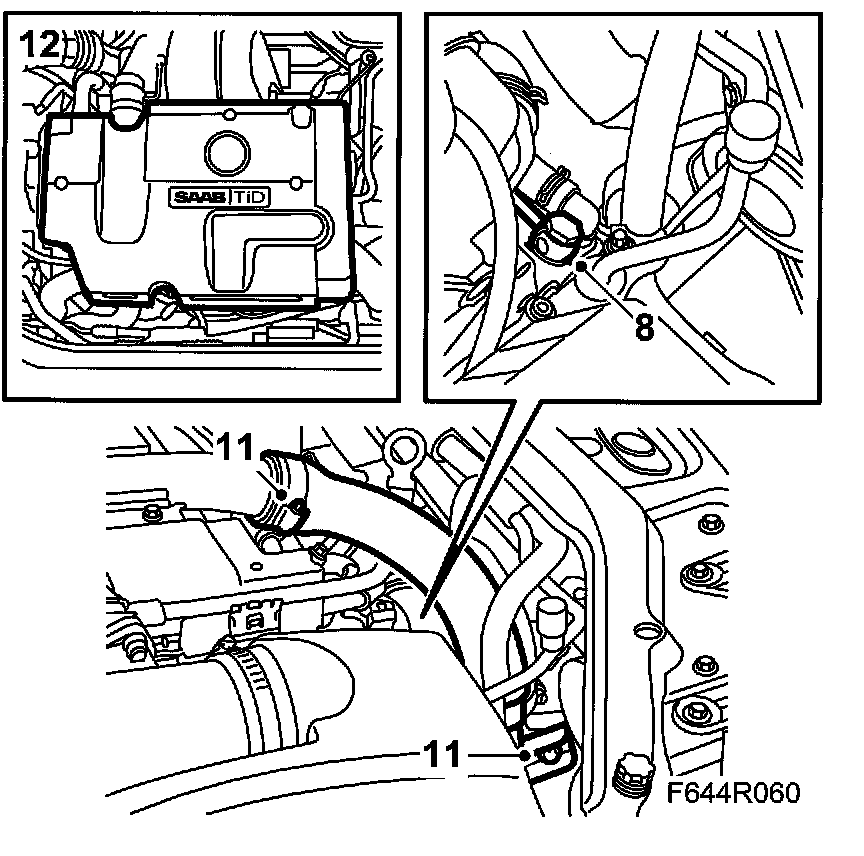 12

SAAB TiD

8

11

11

F644R060