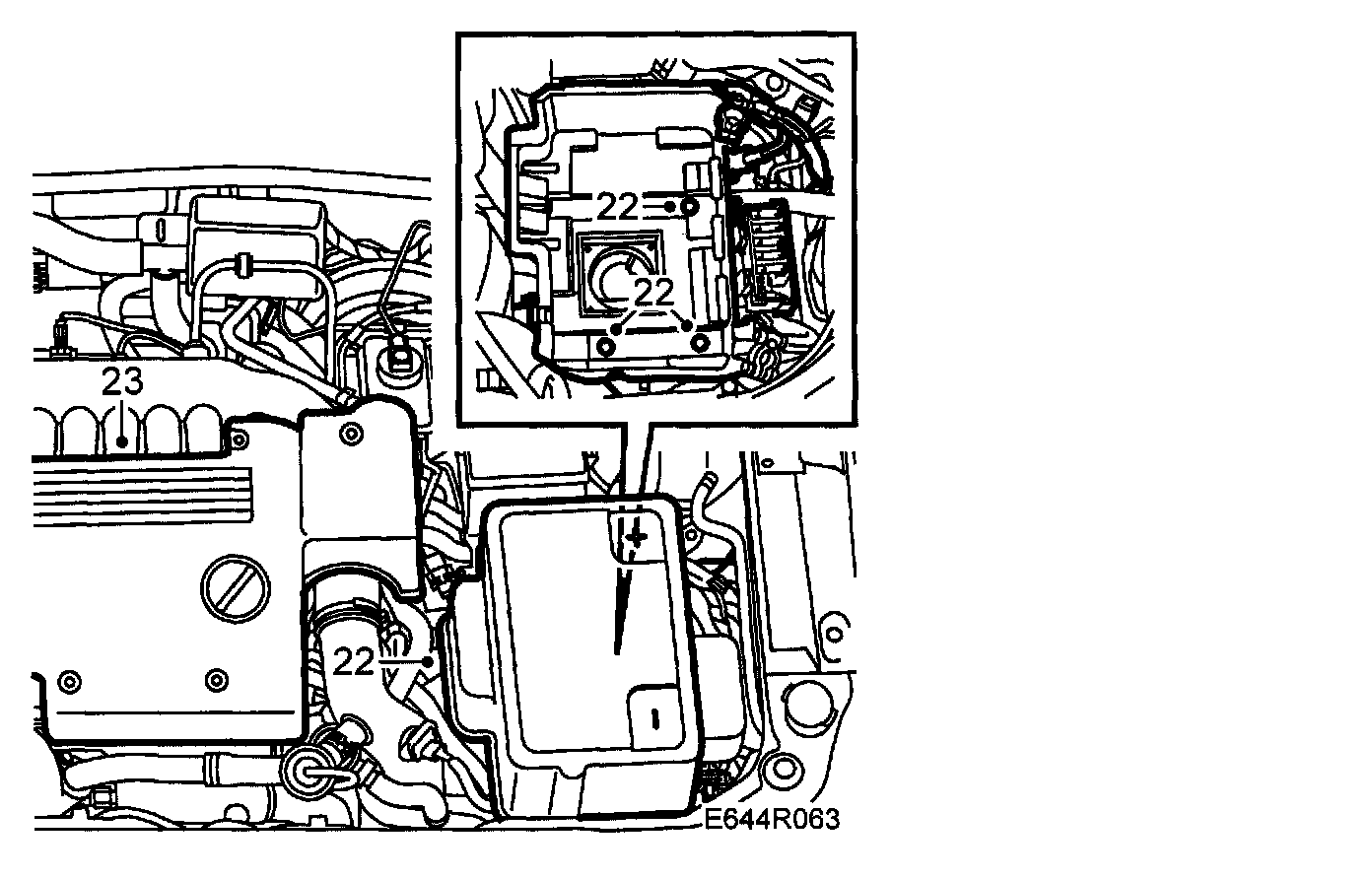 22
22
23
22
E644R063