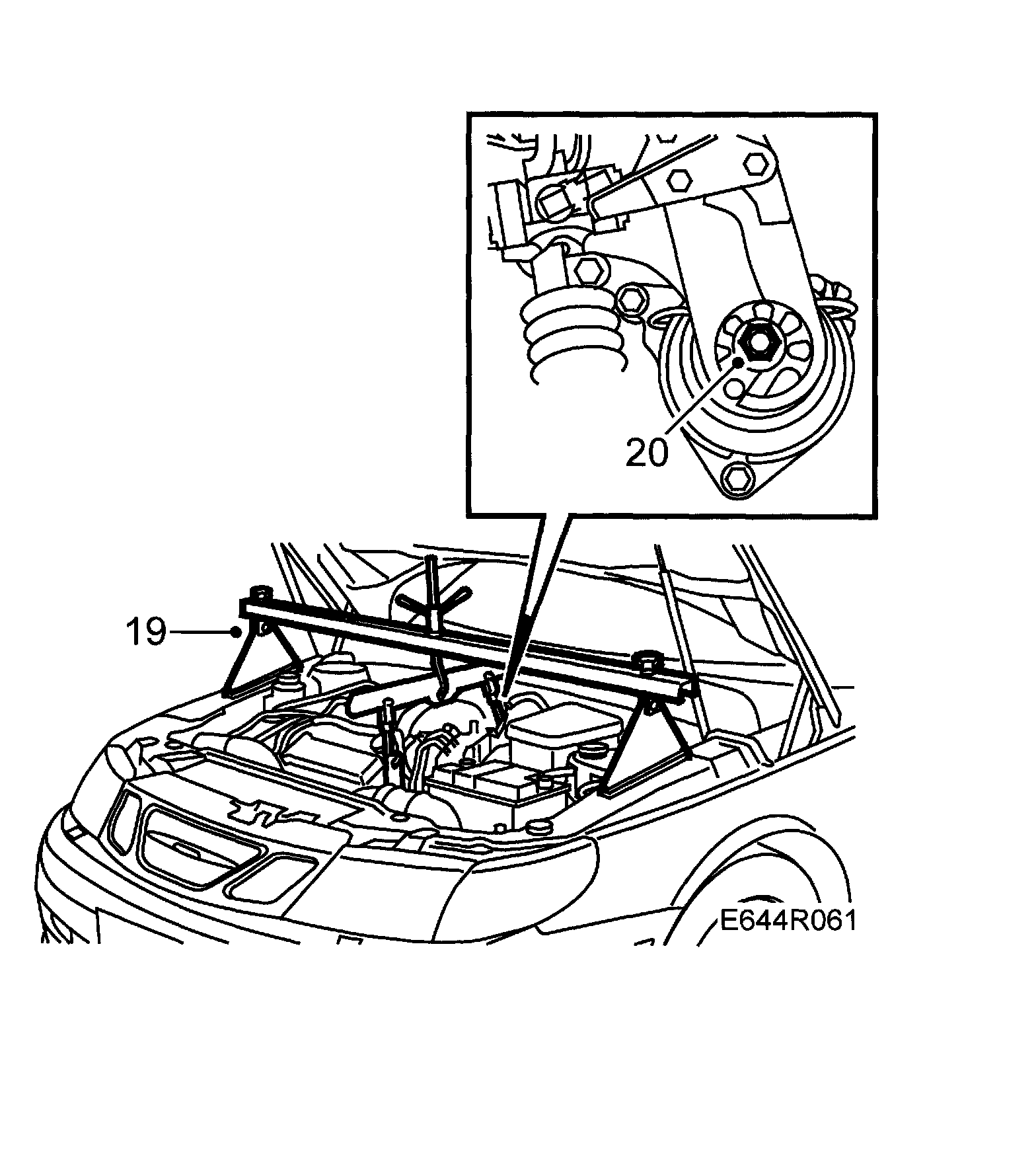 20

19

E644R061