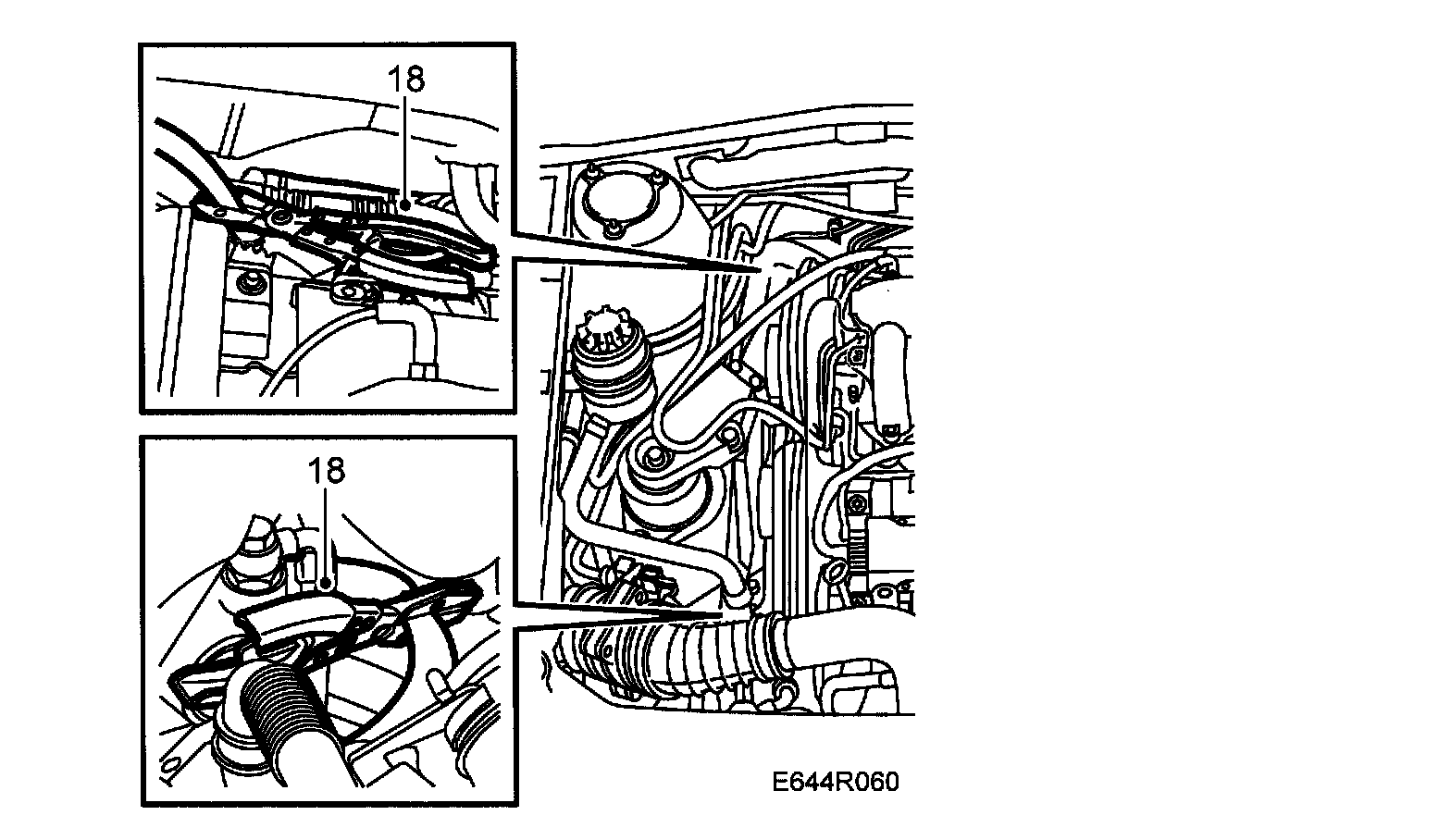 18

18

E644R060