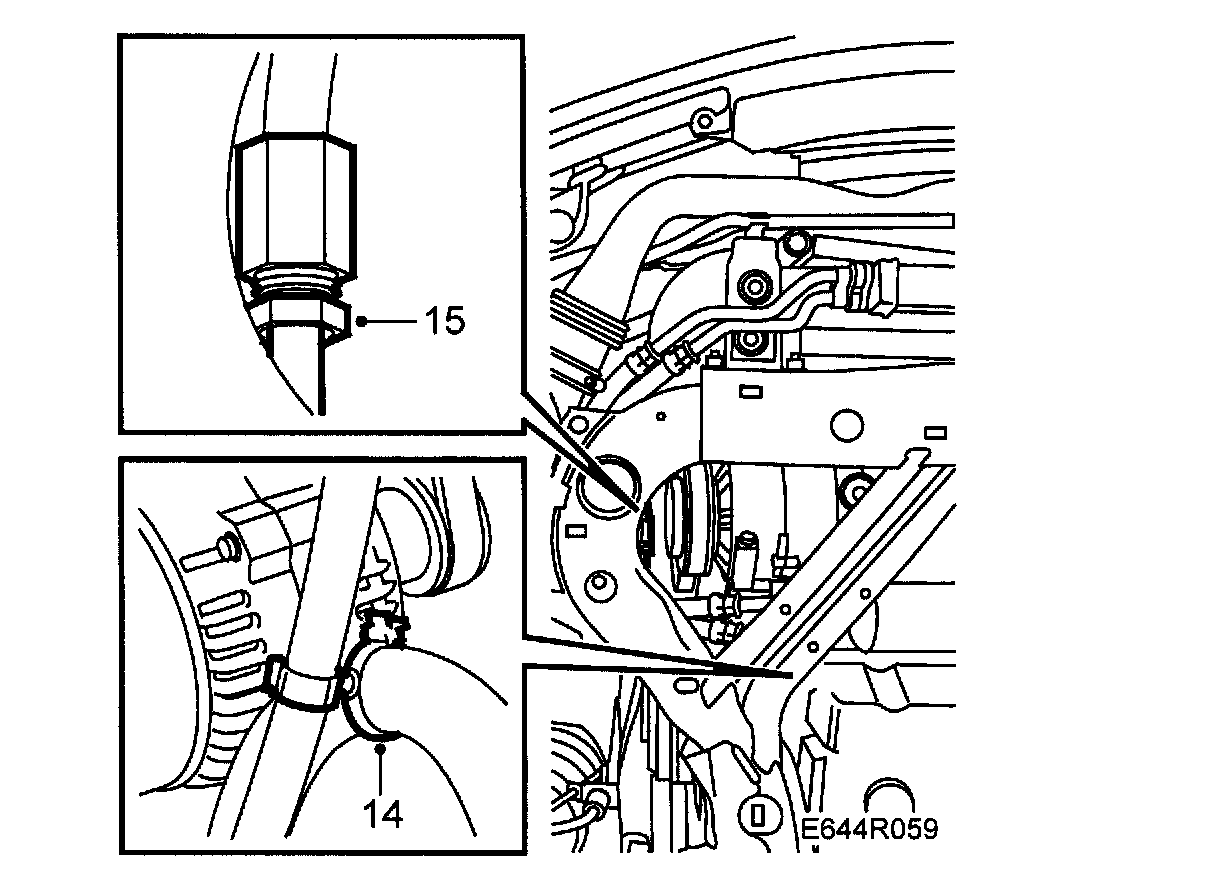 15

14

E644R059