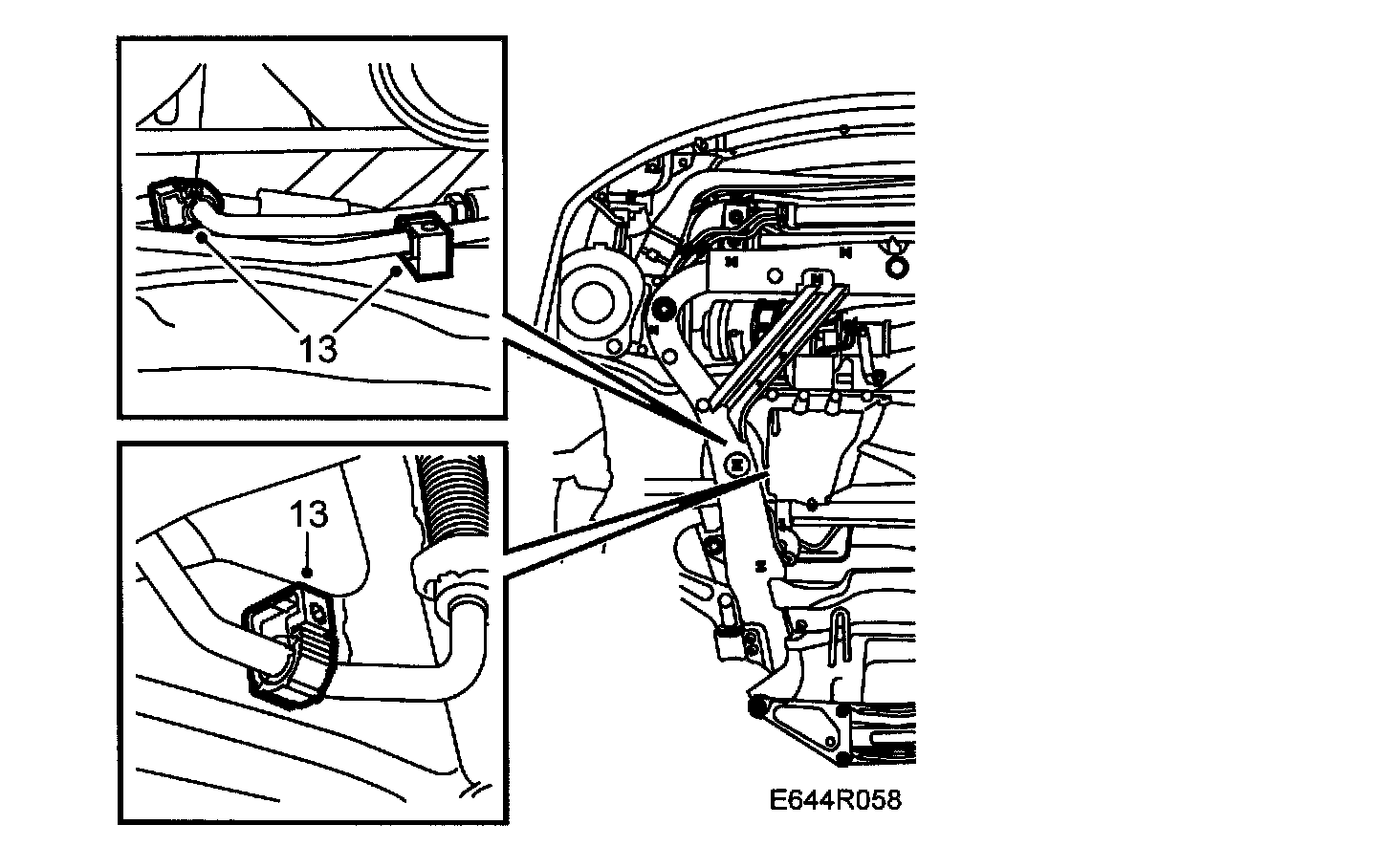 13

13

E644R058