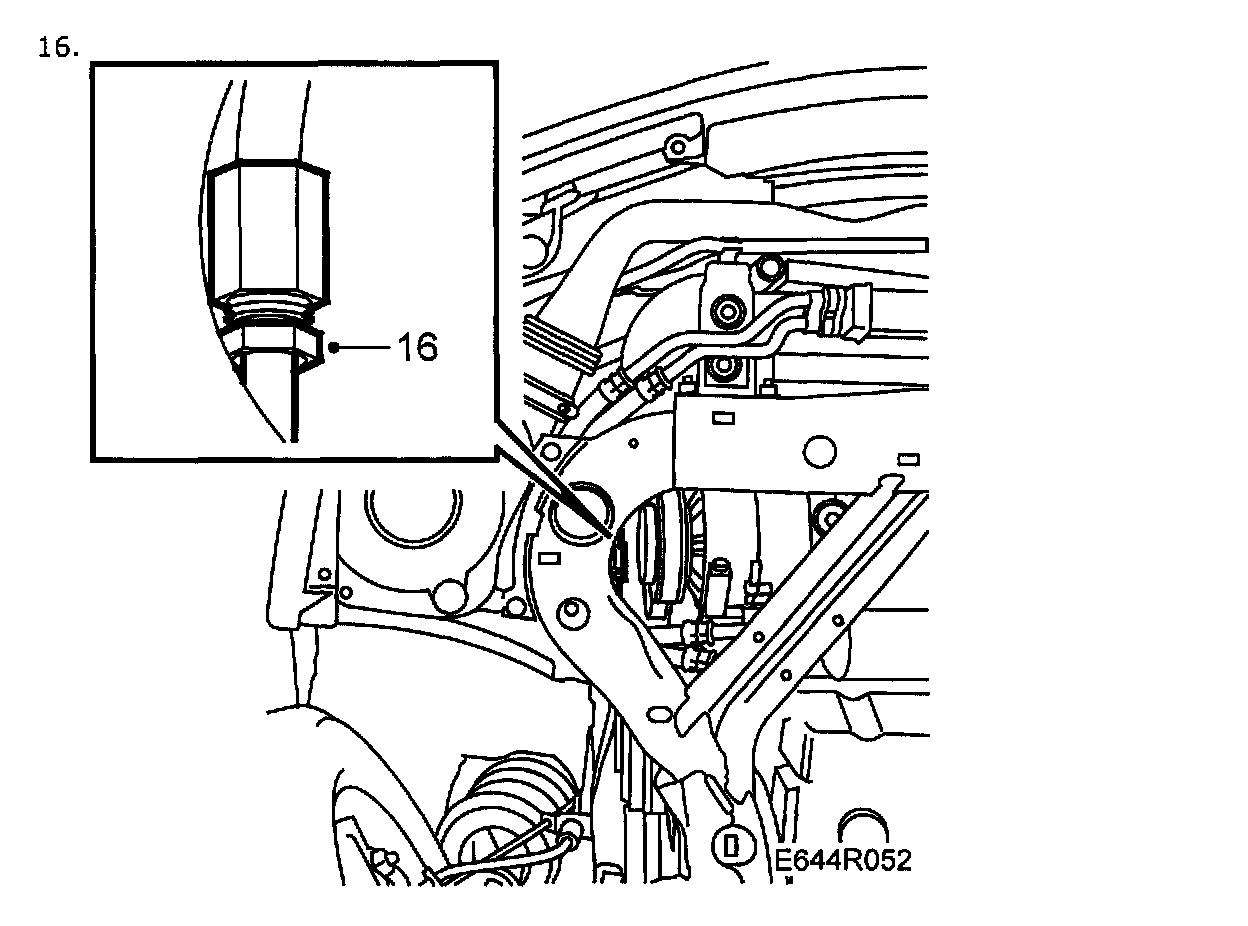 16.

16

D

E644R052