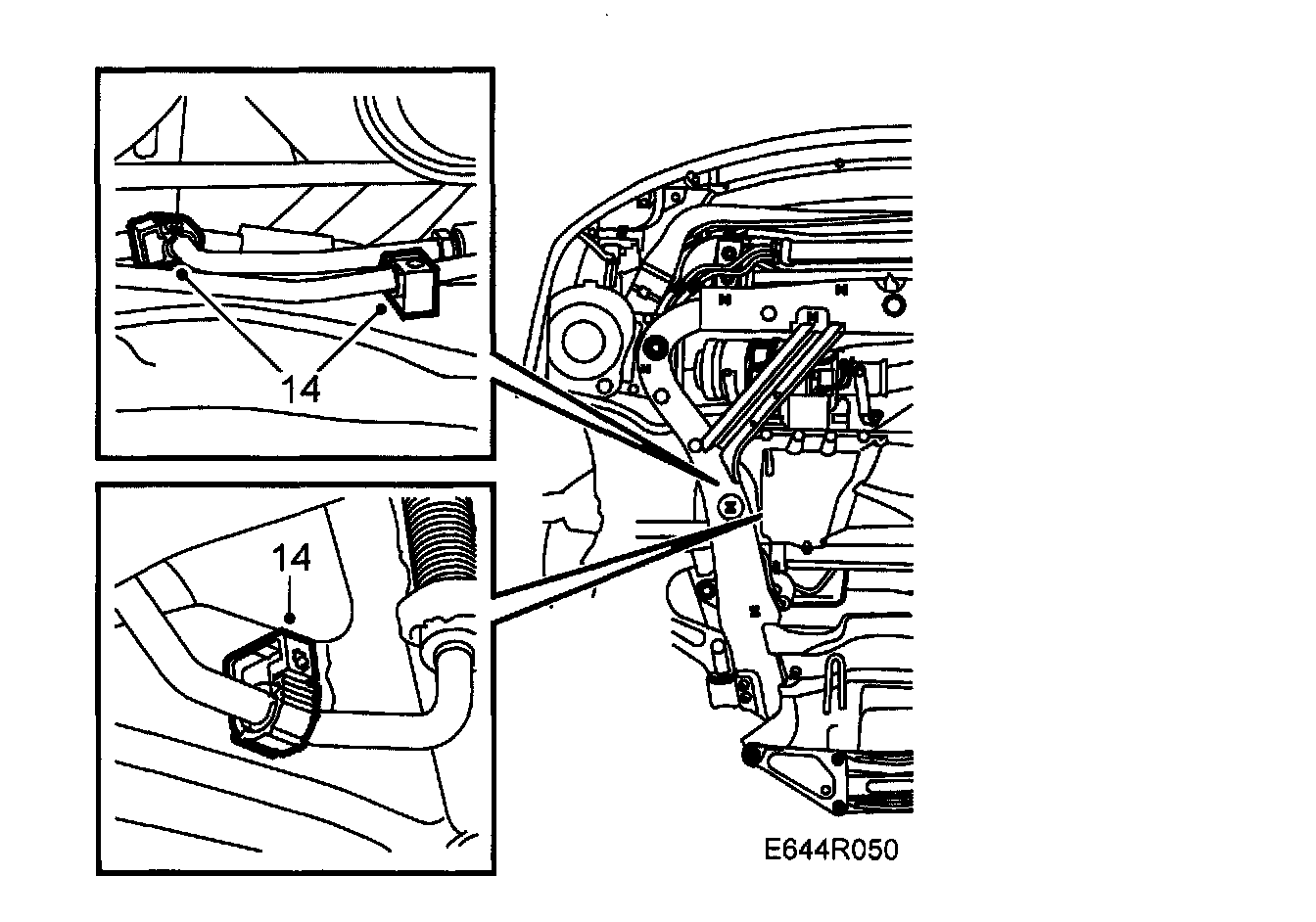 14

14

E644R050