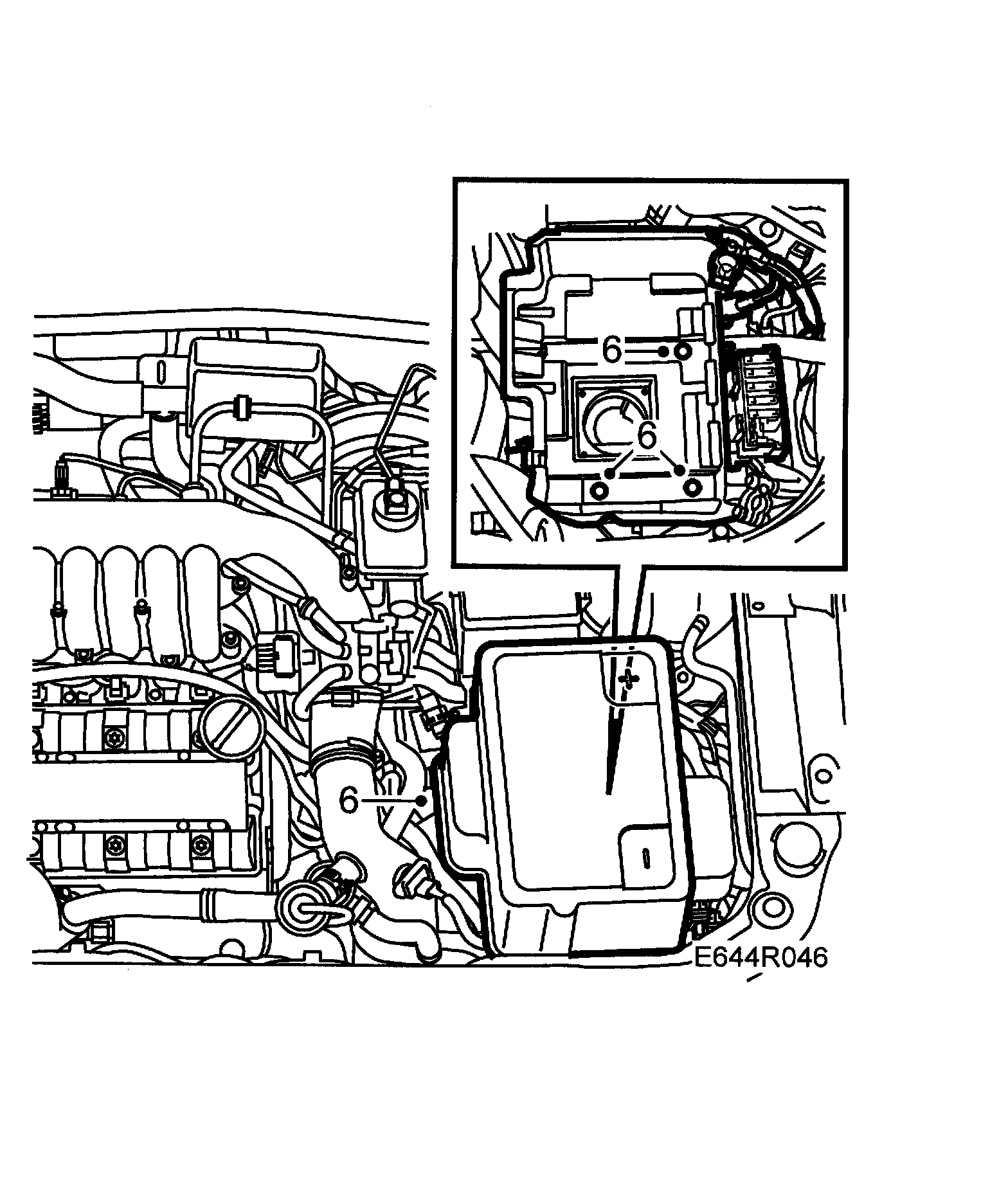 6
6
+
6
E644R046