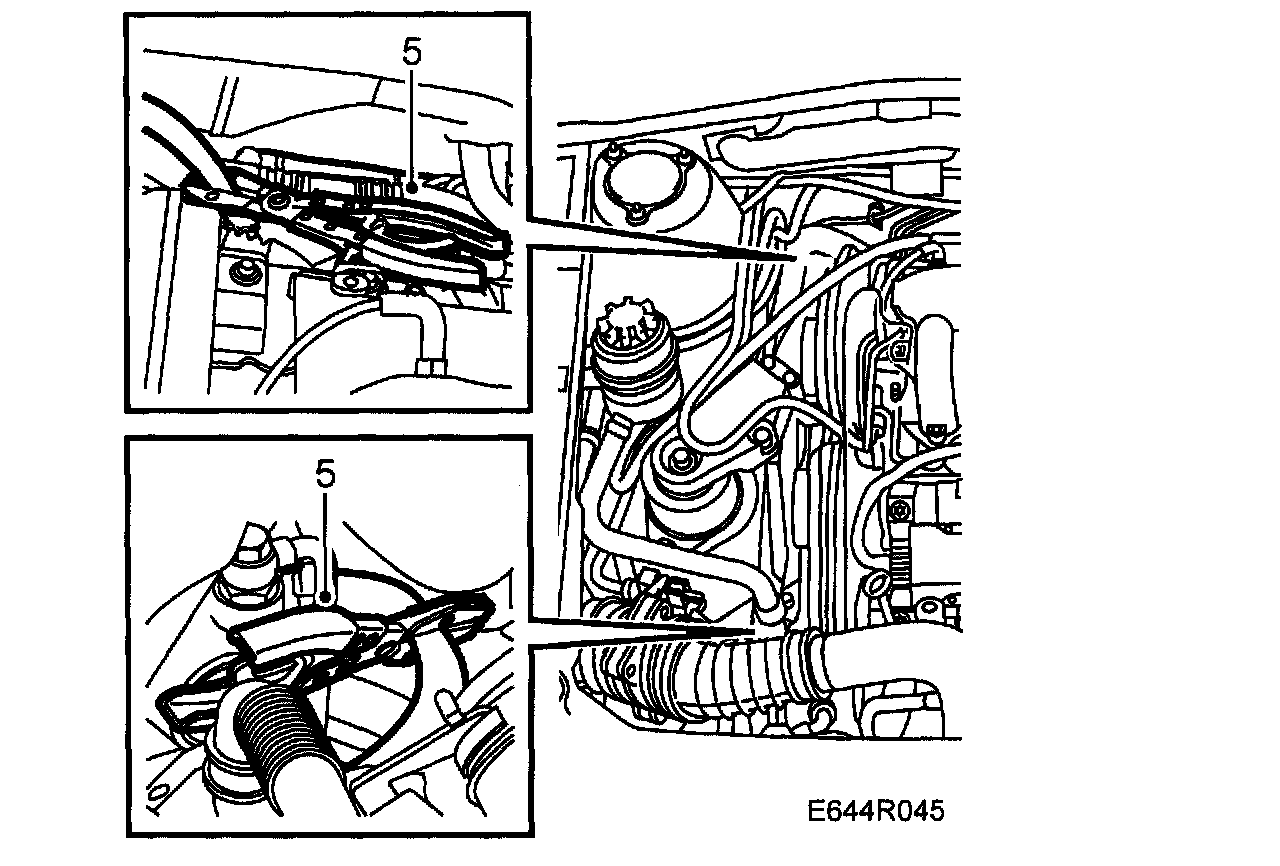 5

5

E644R045