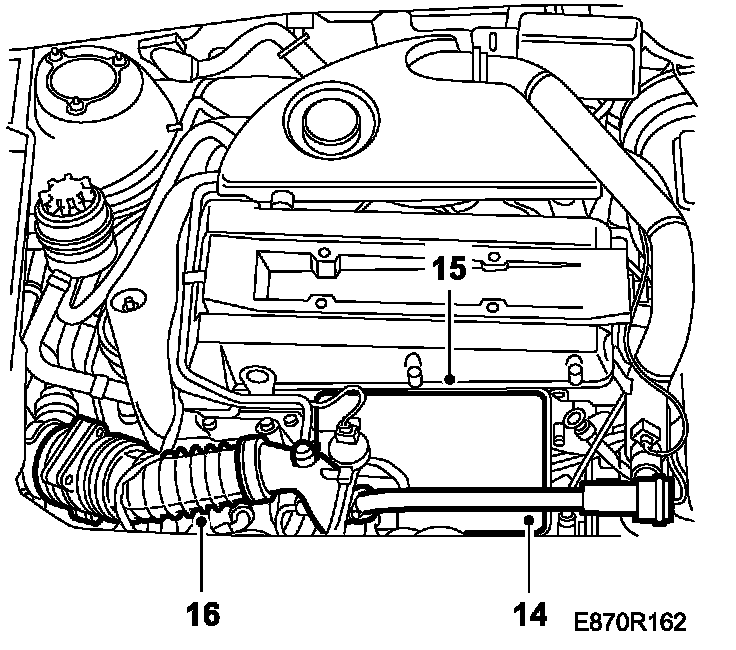 15

16

14

E870R162