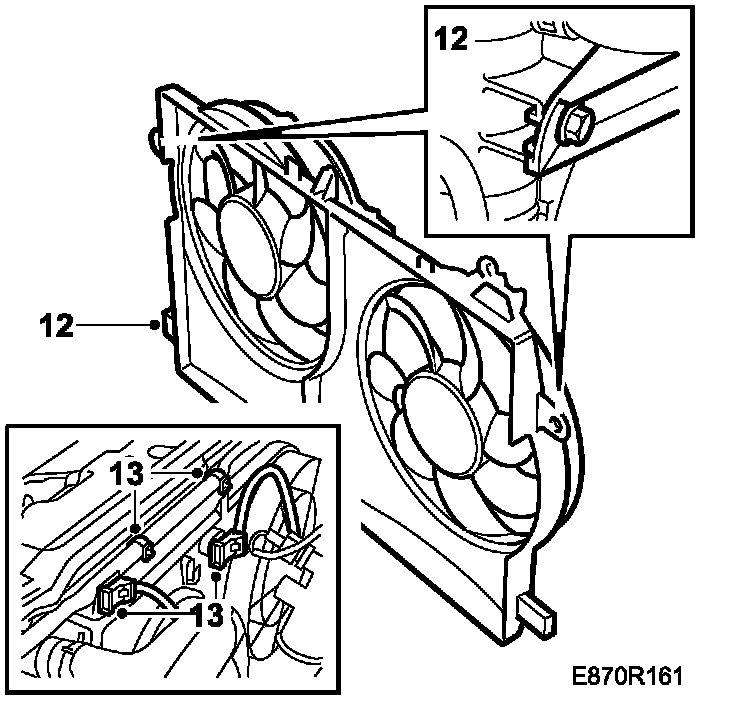 12

12

13

13

E870R161