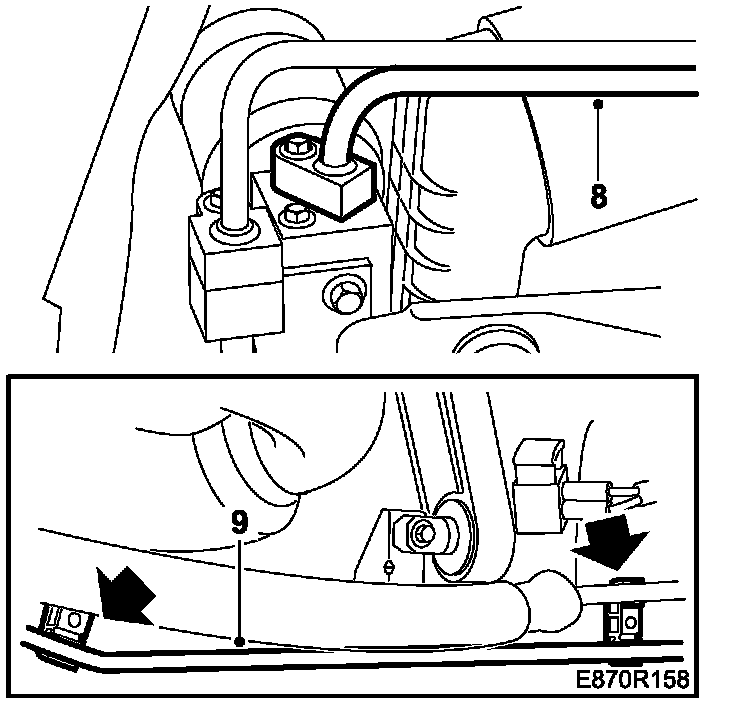 8

9

E870R158