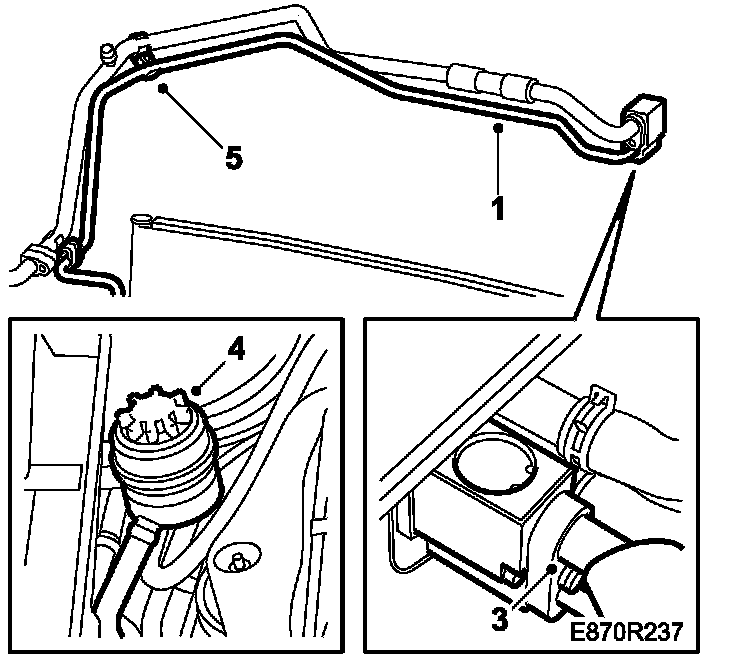 5
1
4
3
E870R237