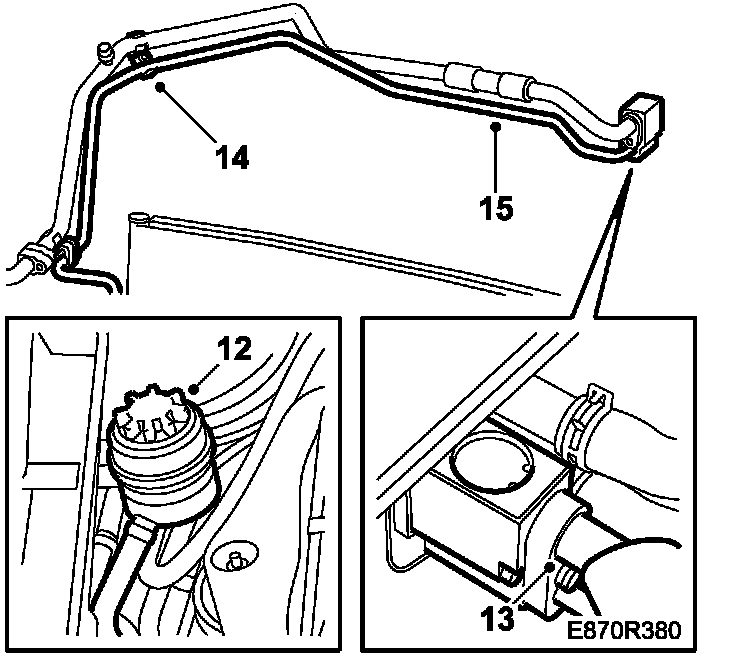 14
15
12
13
E870R380