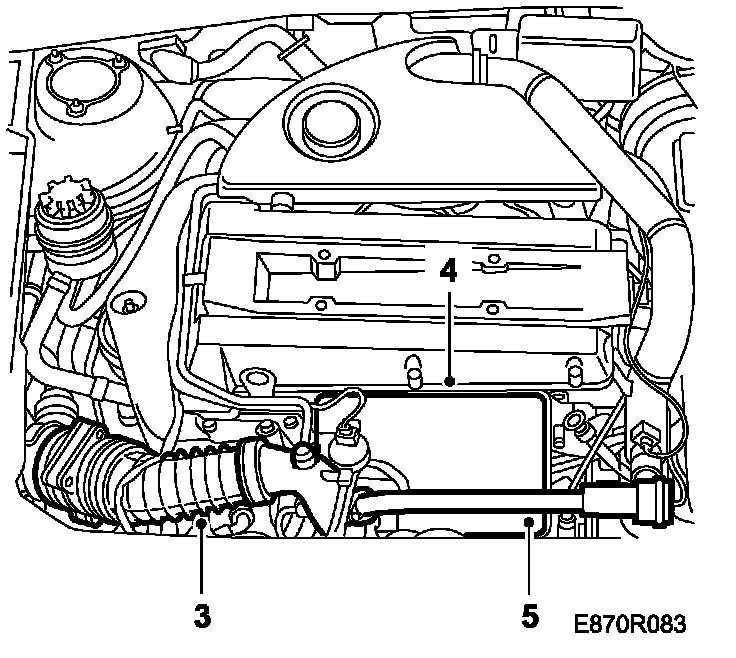 4
3
5
E870R083