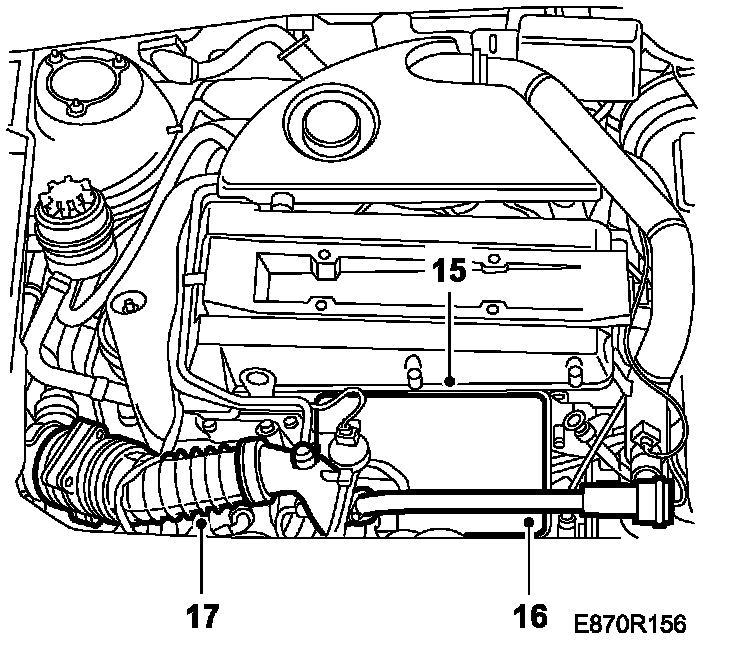 15
17
16
E870R156