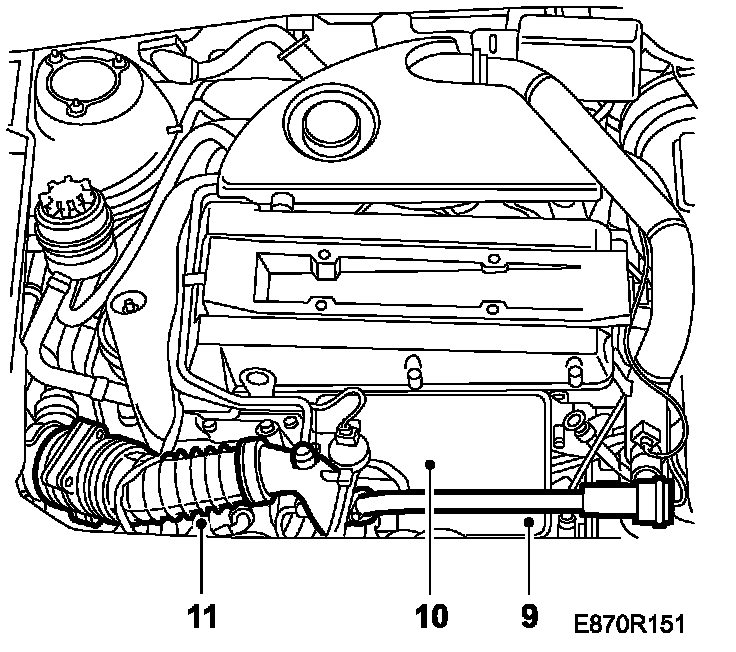 11
10
9
E870R151