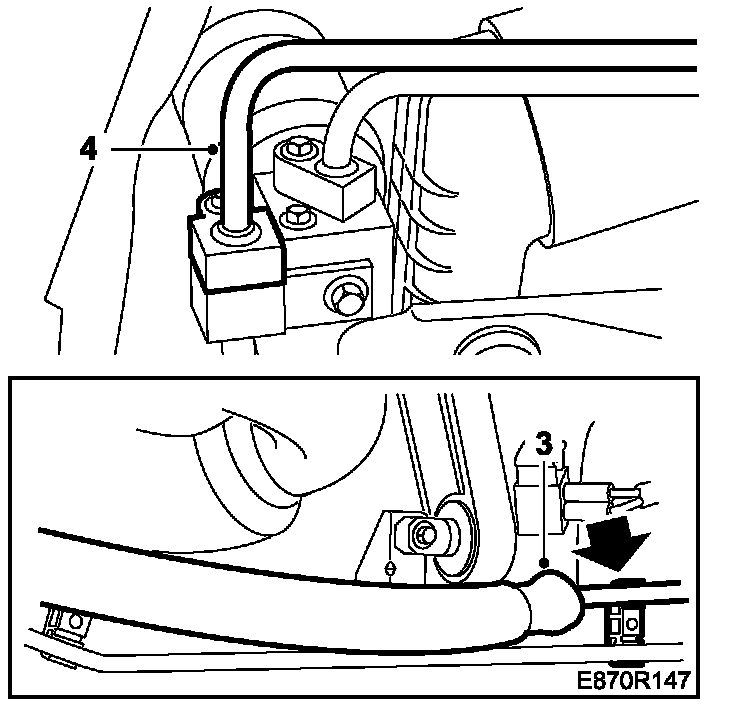 4
3
E870R147