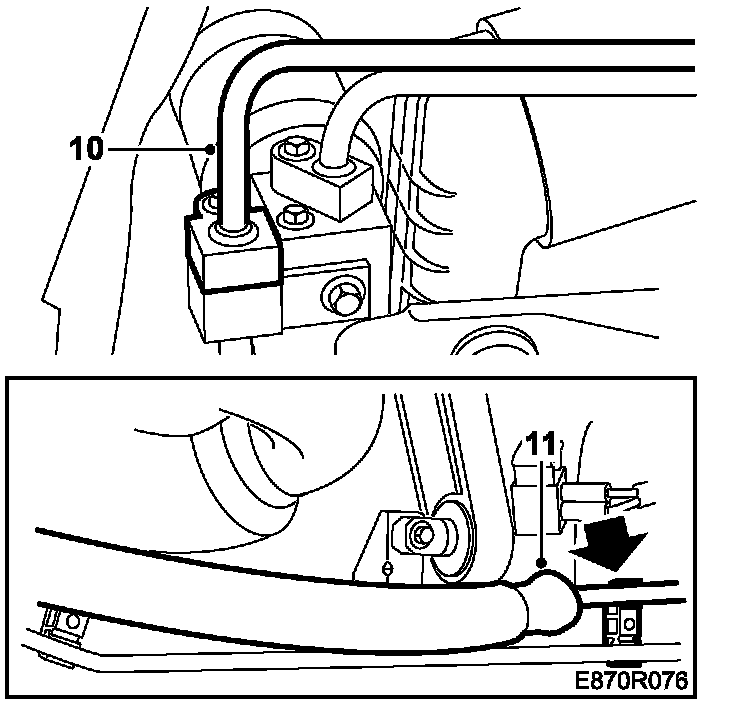 10

11

E870R076