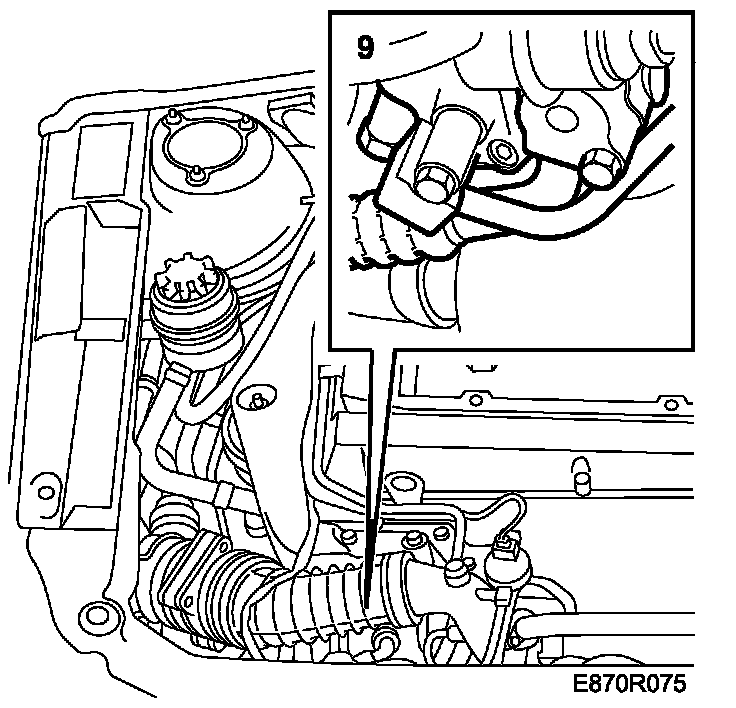 9

E870R075