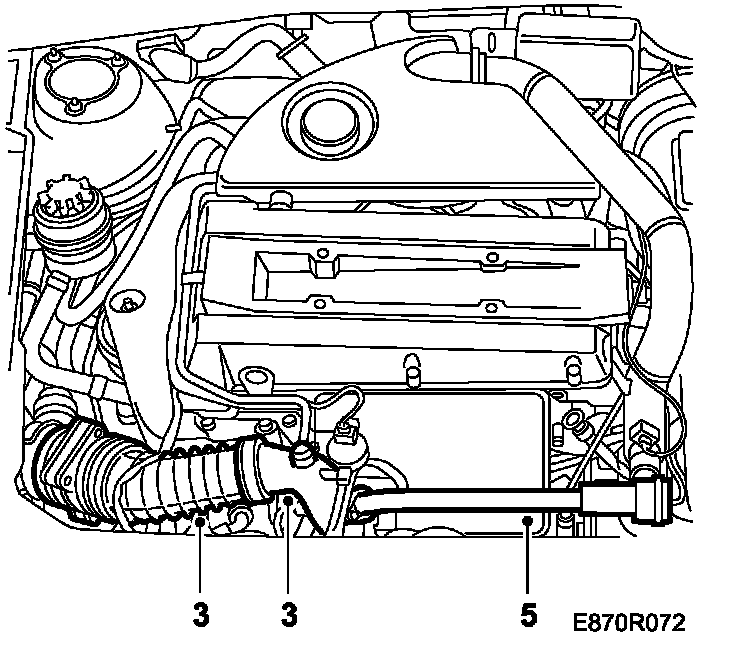 3
3
5
E870R072