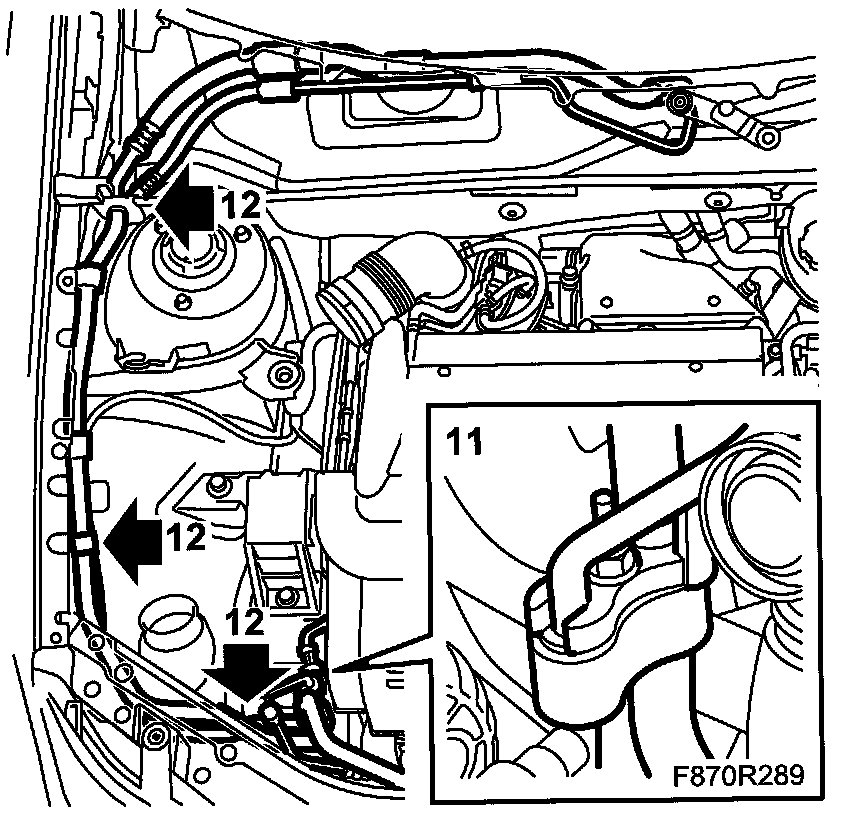 12
12
12
11
F870R289