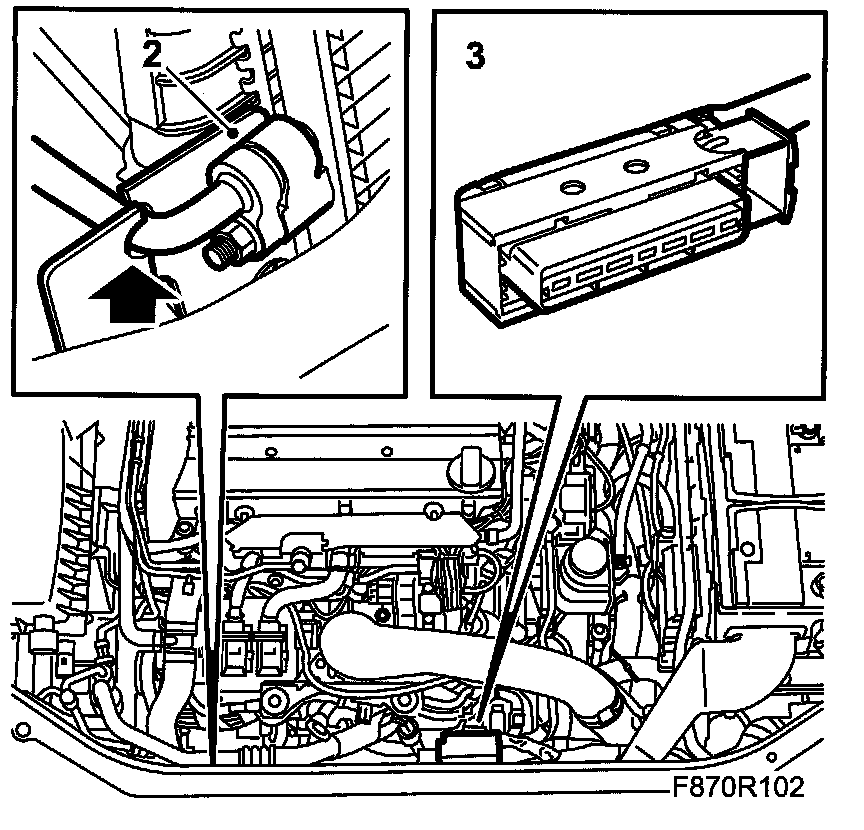 2
3
F870R102