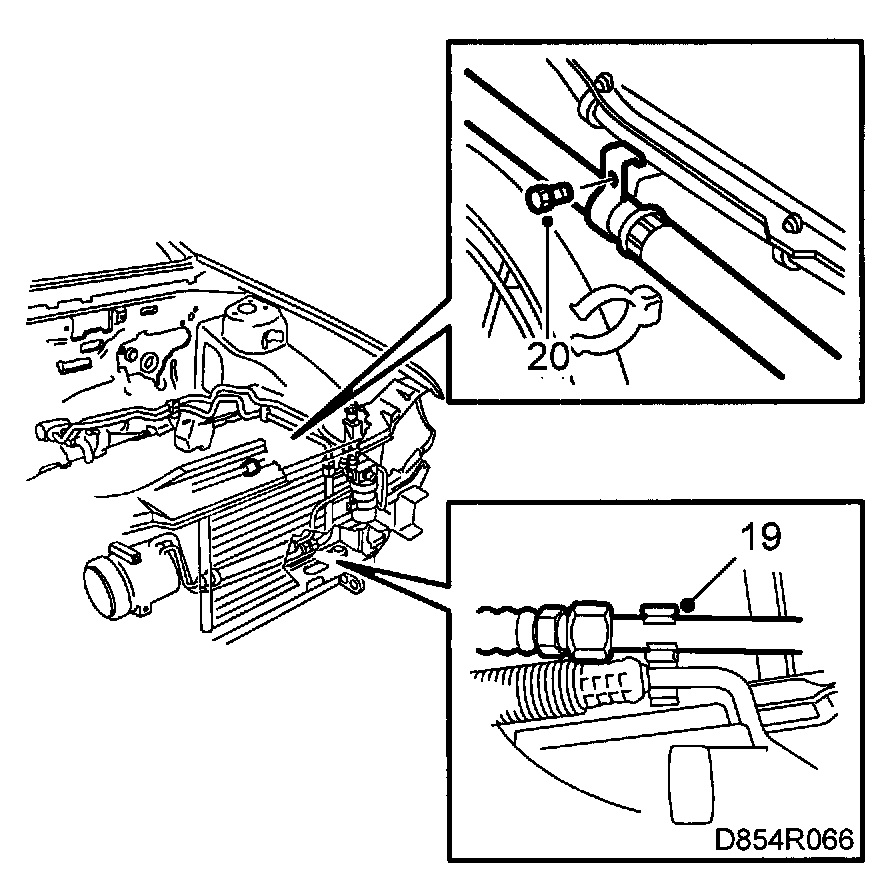 20
19
D854R066