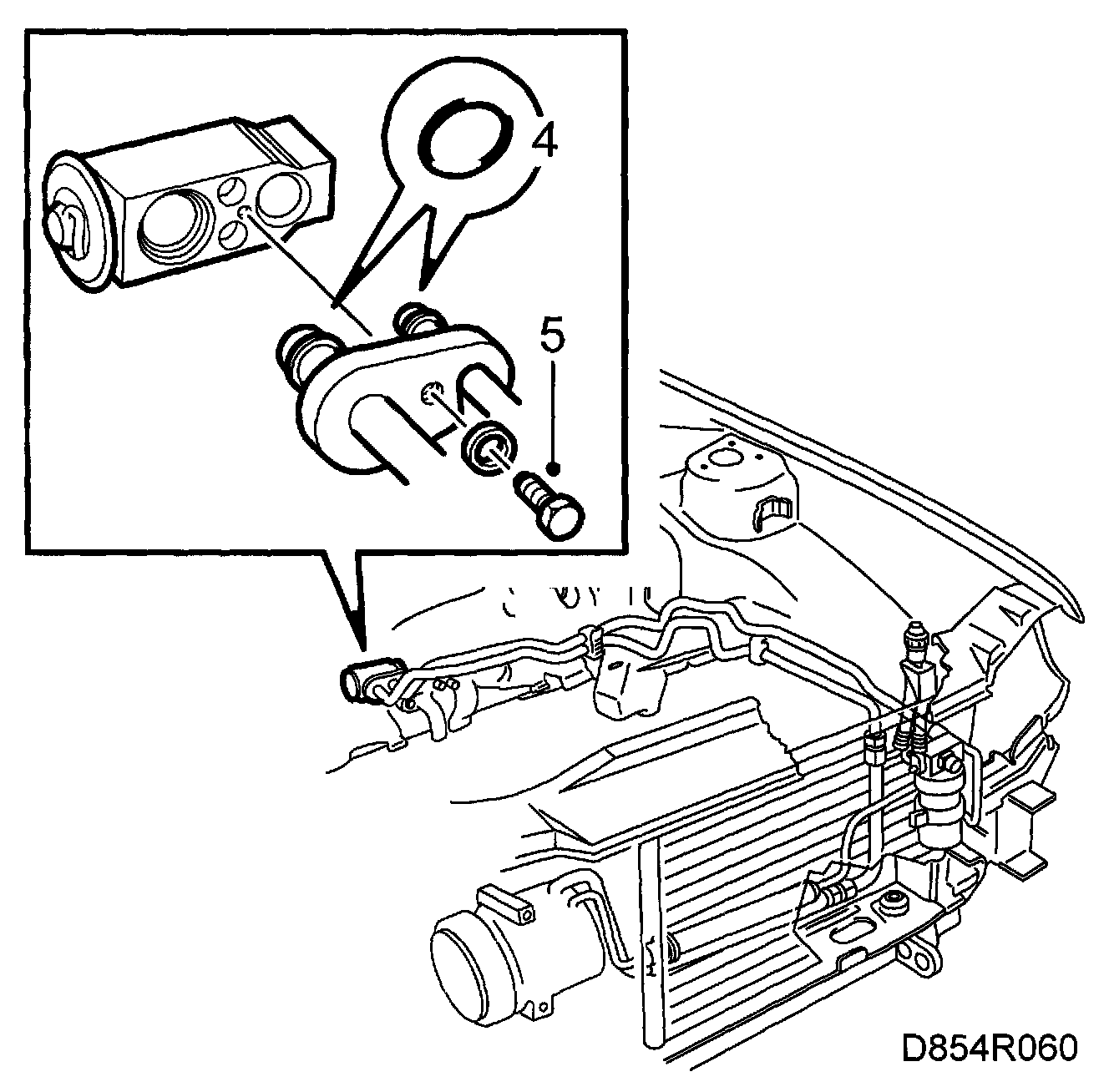 4

5

D854R060