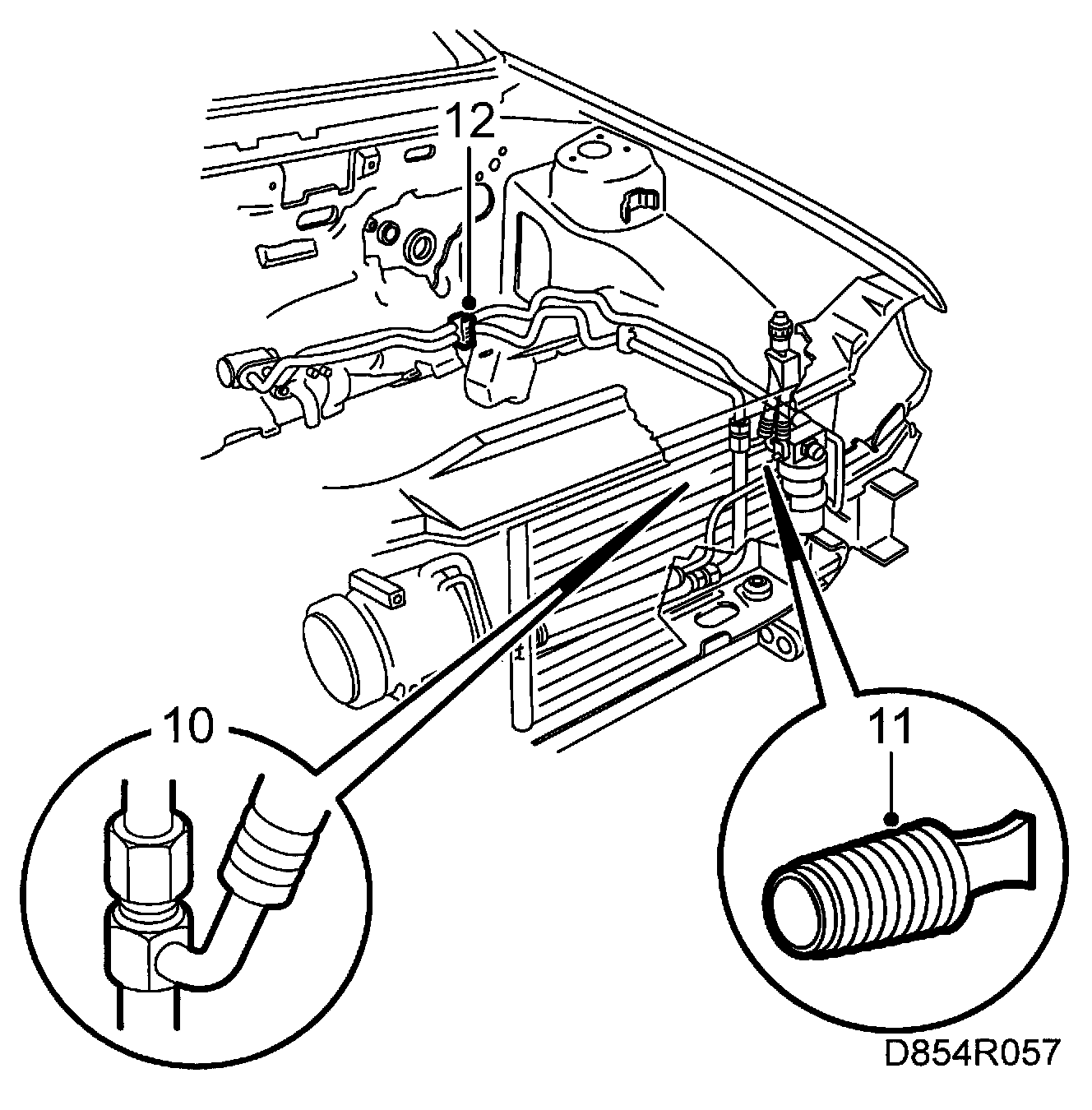 12

10

11

D854R057