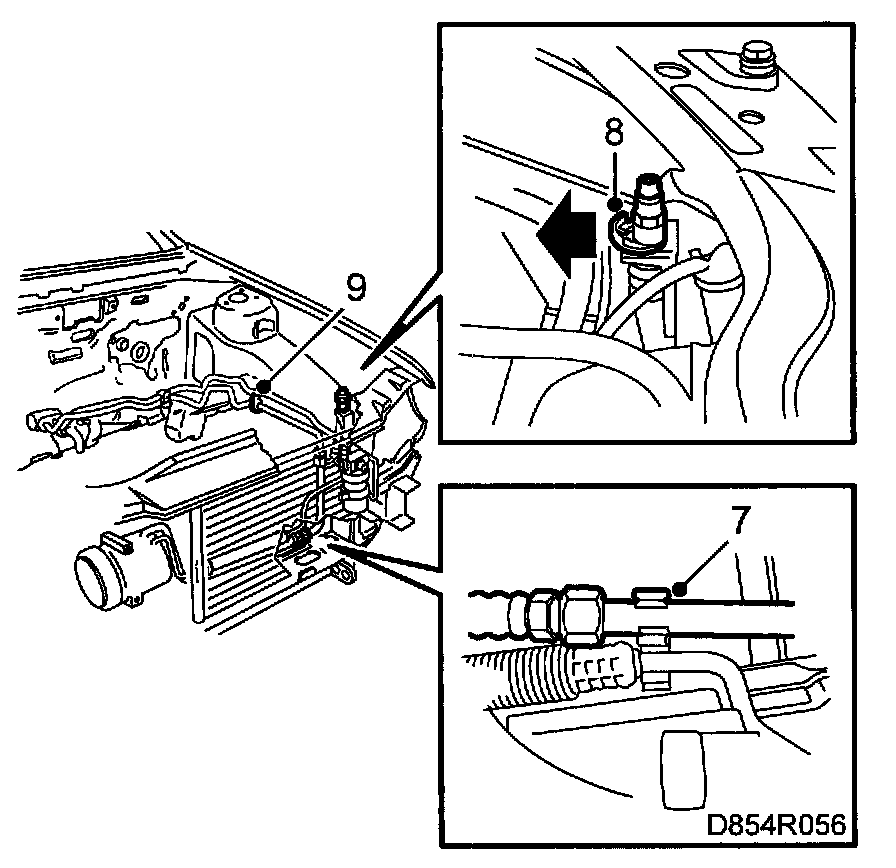 8
9
7
D854R056