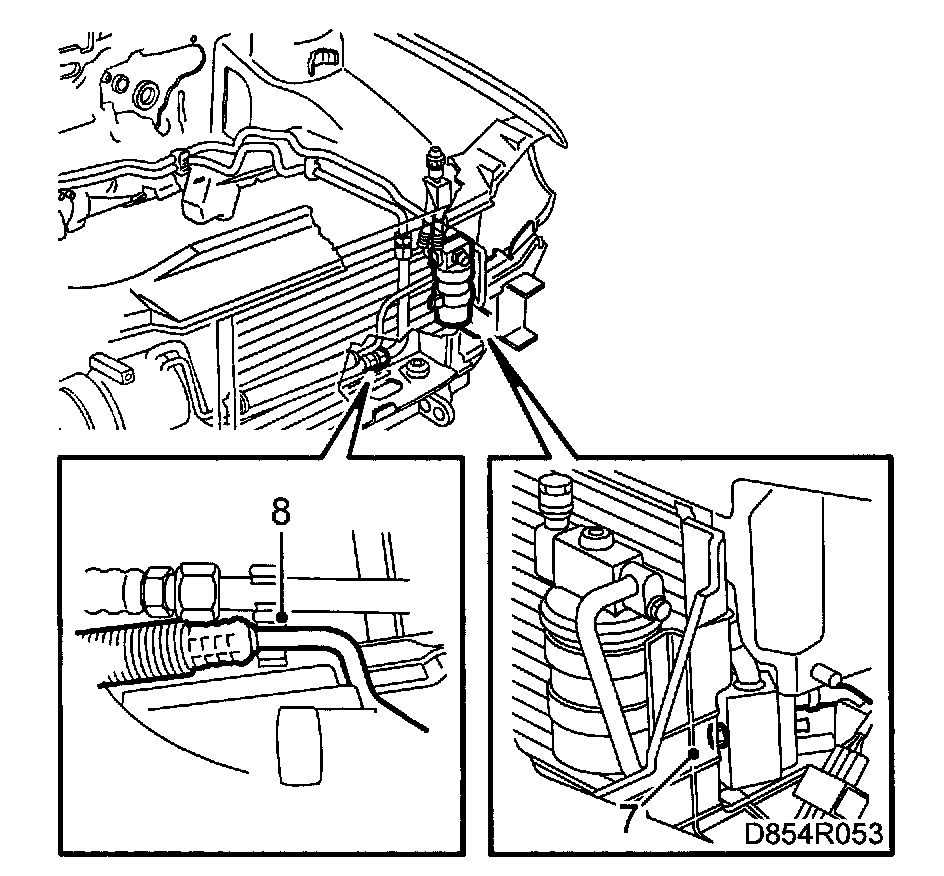 8
7
D854R053