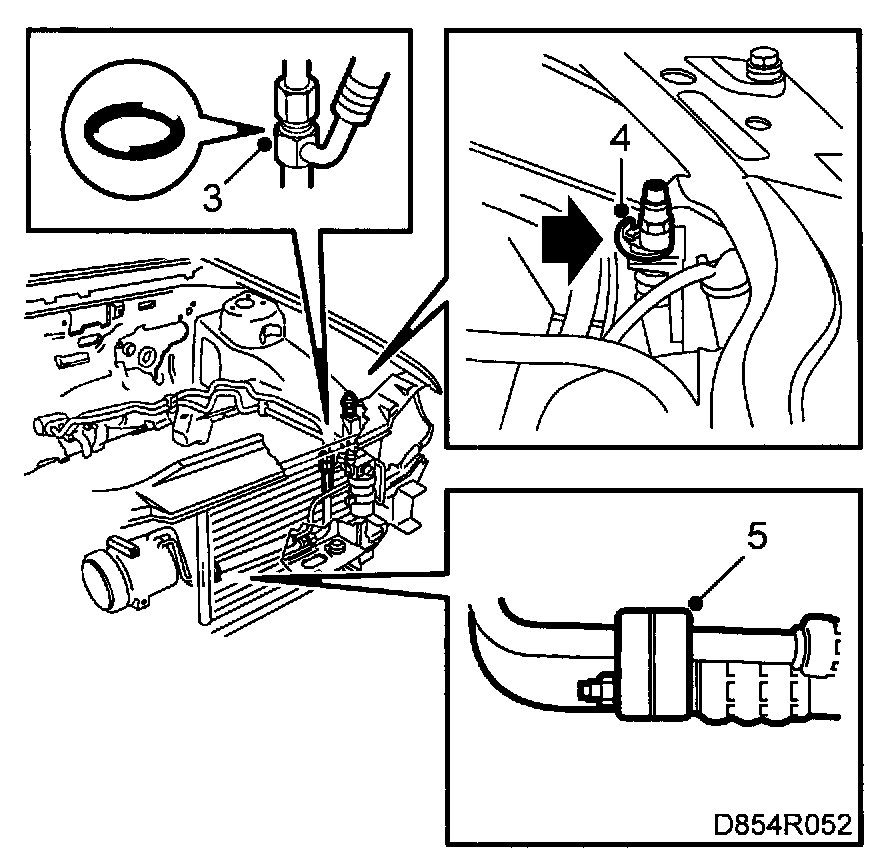 3

4

5

D854R052