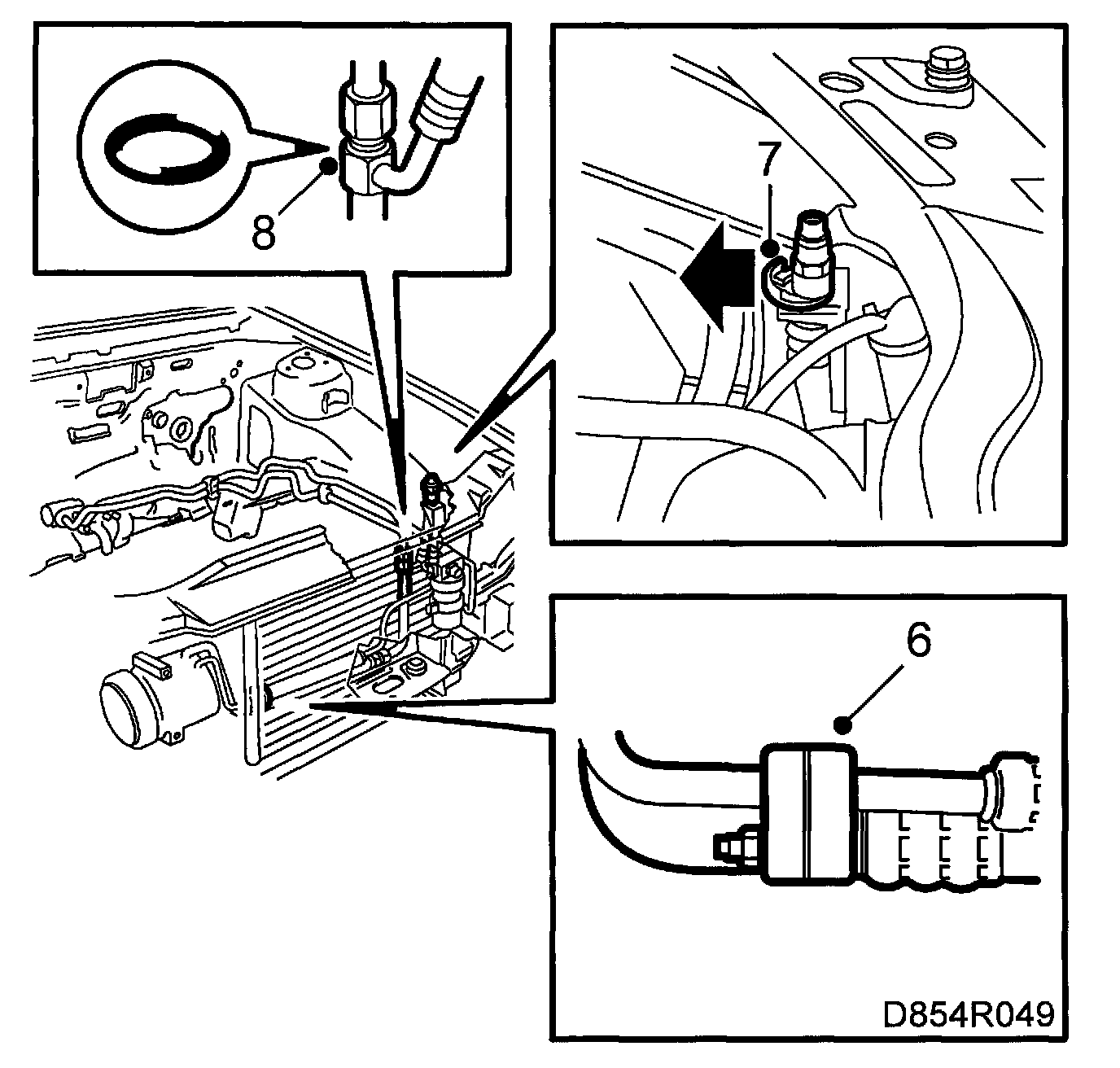 8

7

6

D854R049