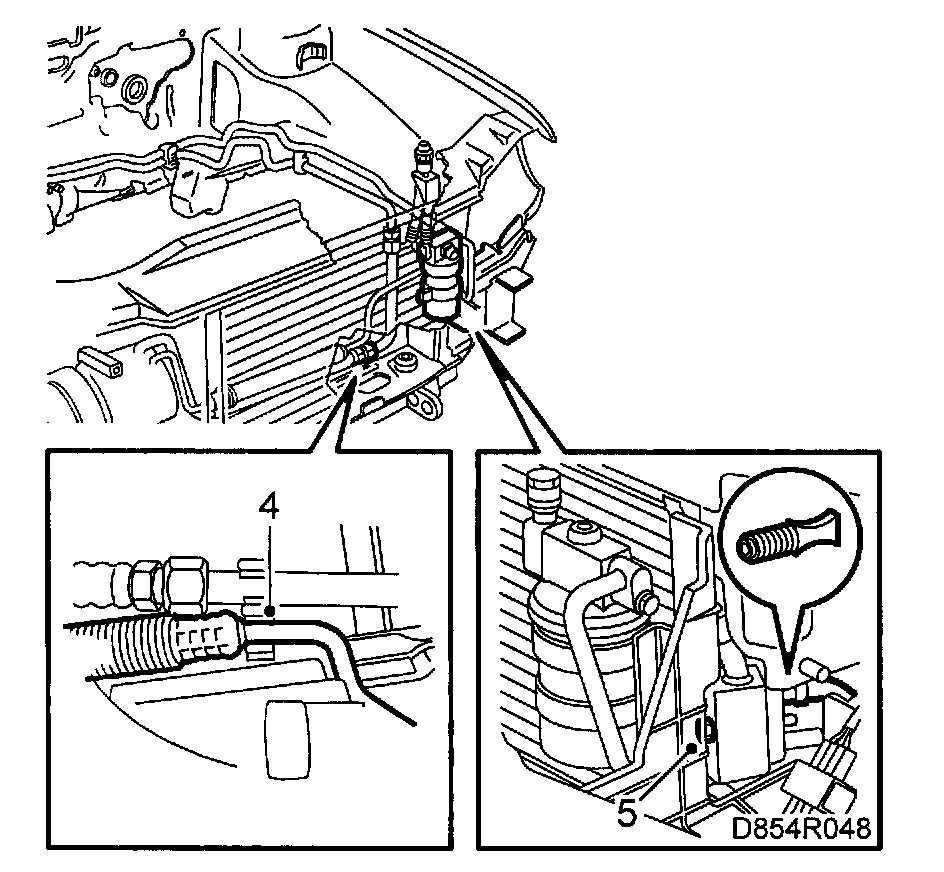 4
5
D854R048