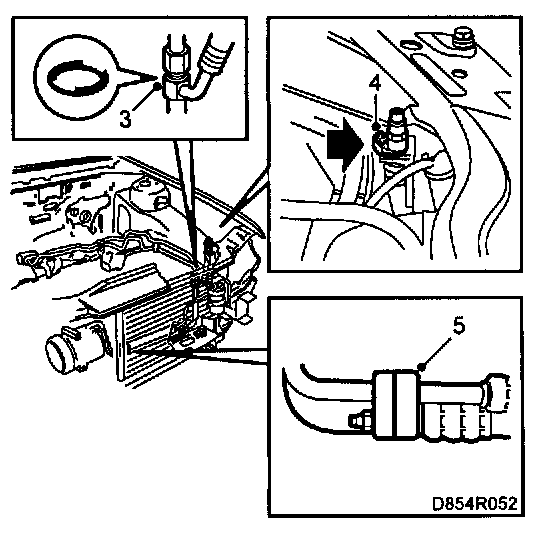 3
4
5
D854R052