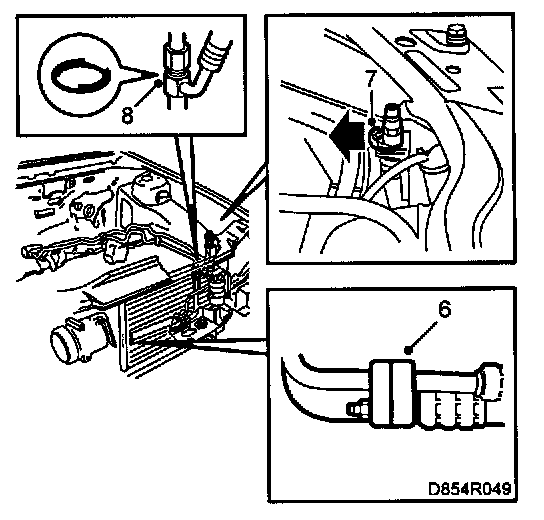 8

7

6

D854R049