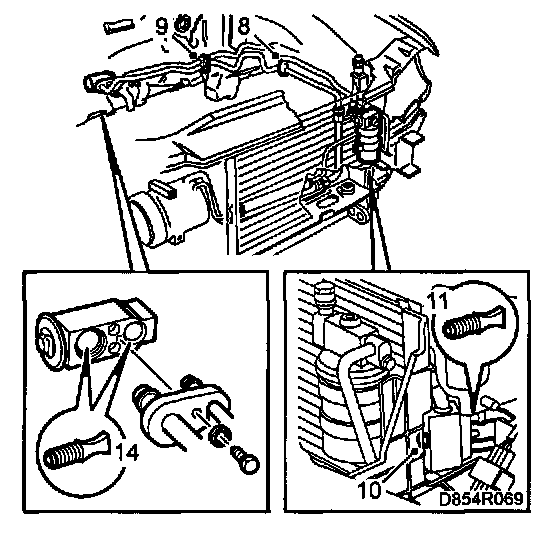 9
8
14
11
10
D854R069