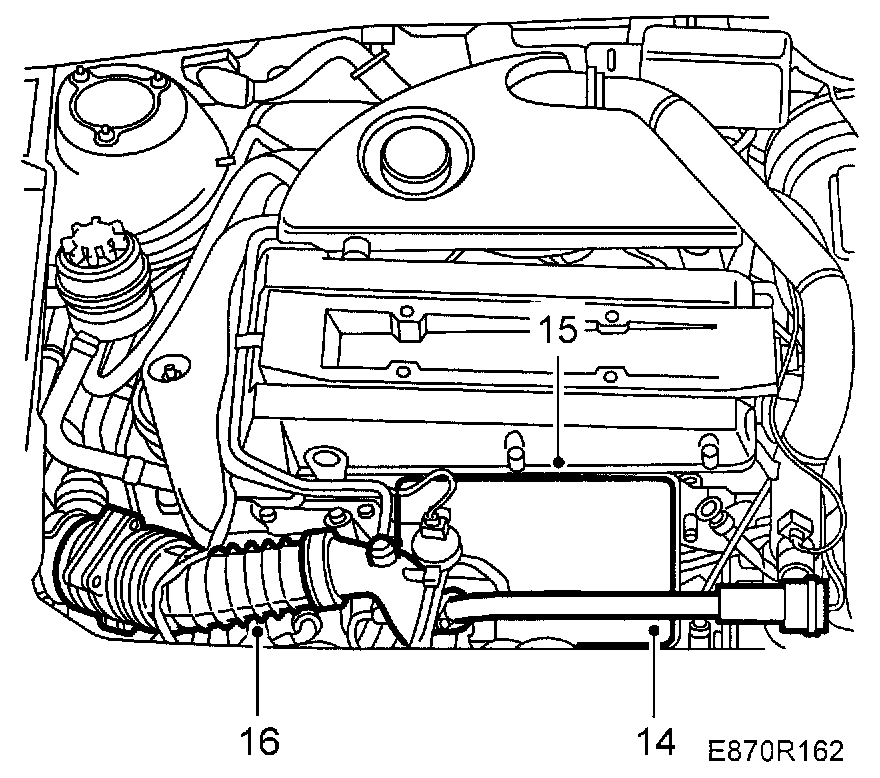 15

16

14

E870R162