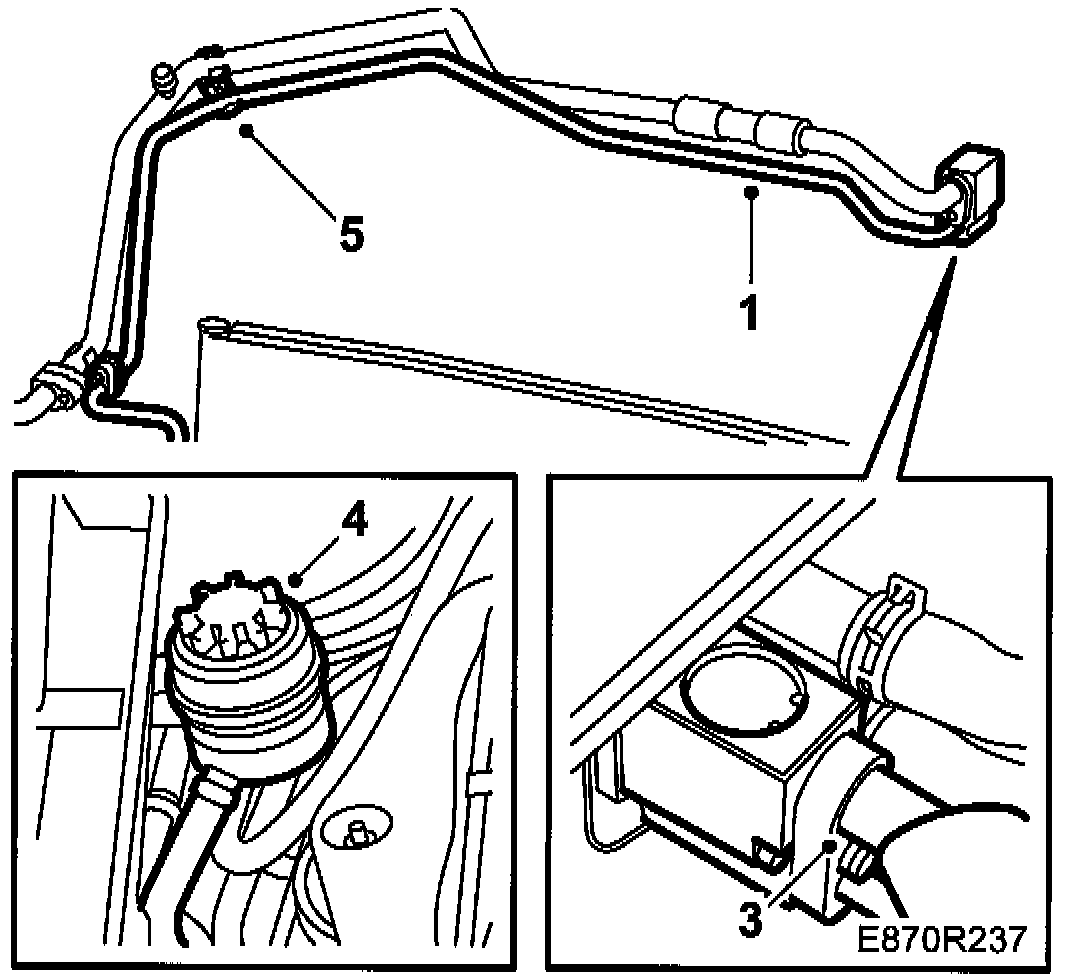 5
1
4
3
E870R237