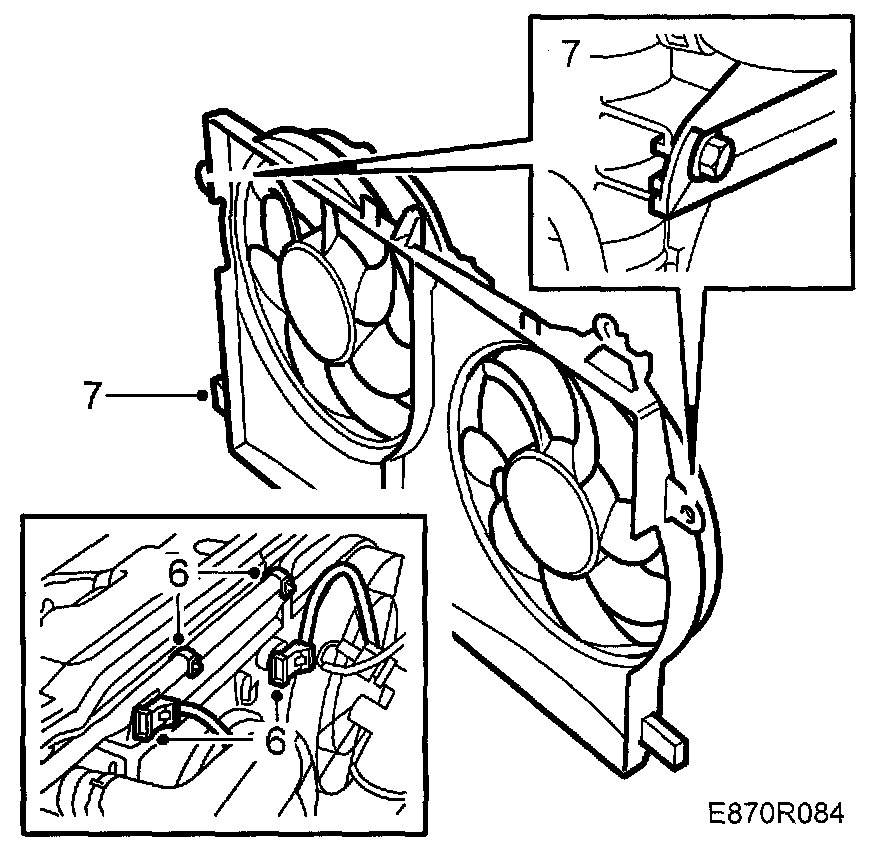 7

7

6

6

6

E870R084