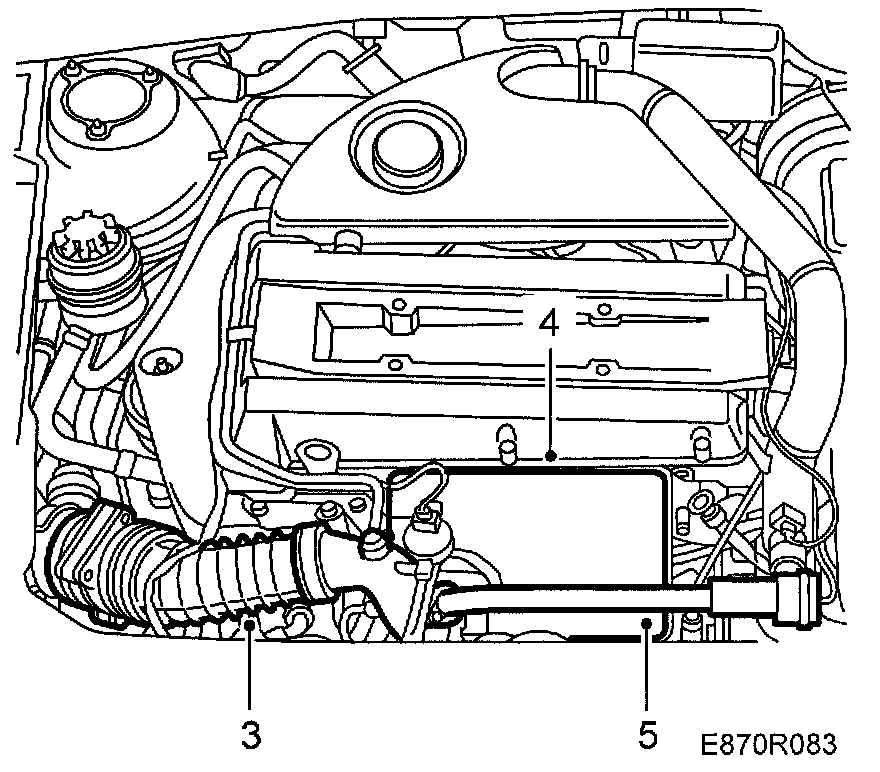 4
3
5
E870R083